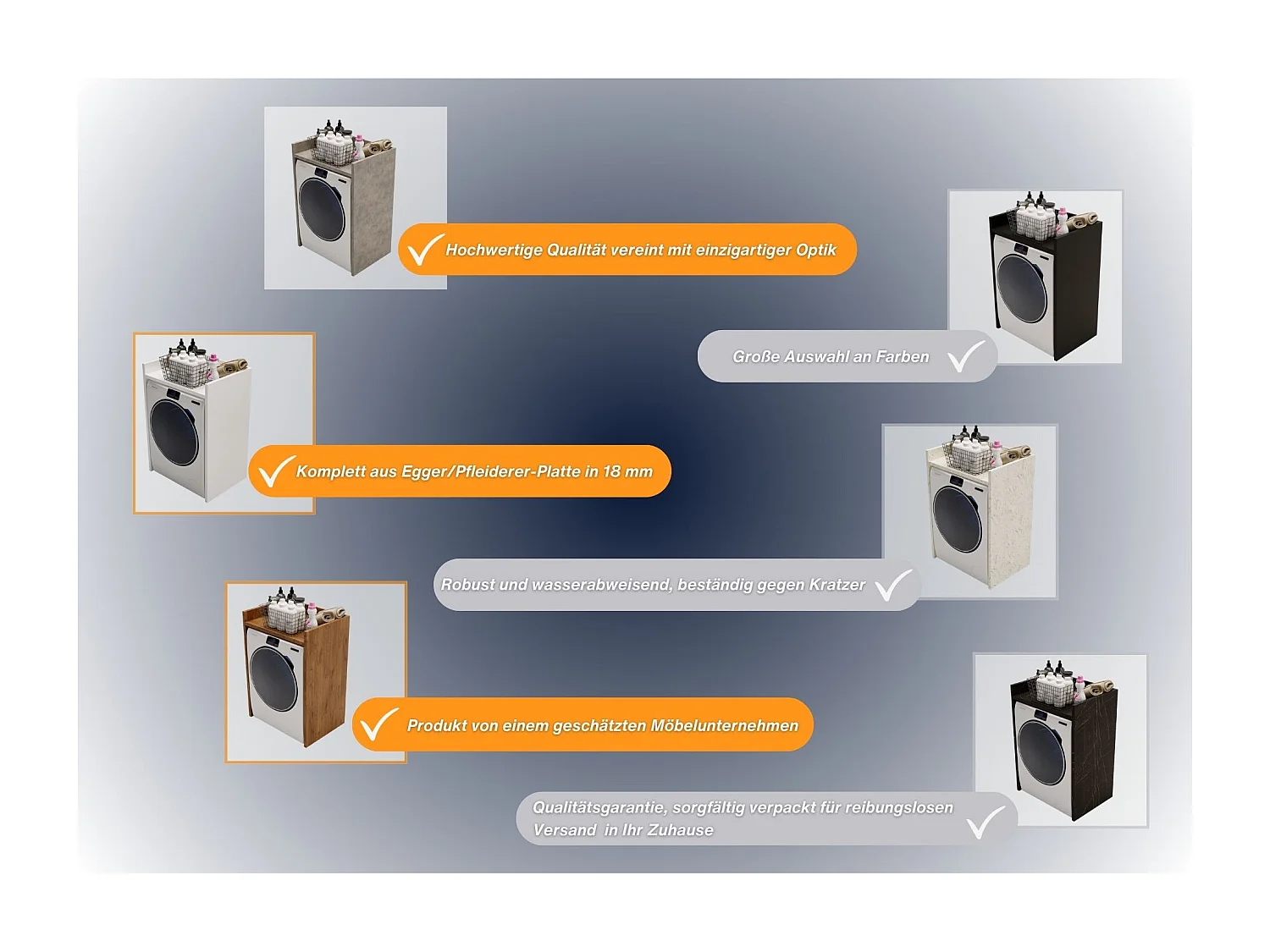 Hochwertige Qualität vereint mit einzigartiger Optik

Große Auswahl an Farben

Komplett aus Egger/Pfleiderer-Platte in 18 mm

Robust und wasserabweisend, beständig gegen Kratzer

Produkt von einem geschätzten Möbelunternehmen

Qualitätsgarantie, sorgfältig verpackt für reibungslosen Versand in Ihr Zuhause