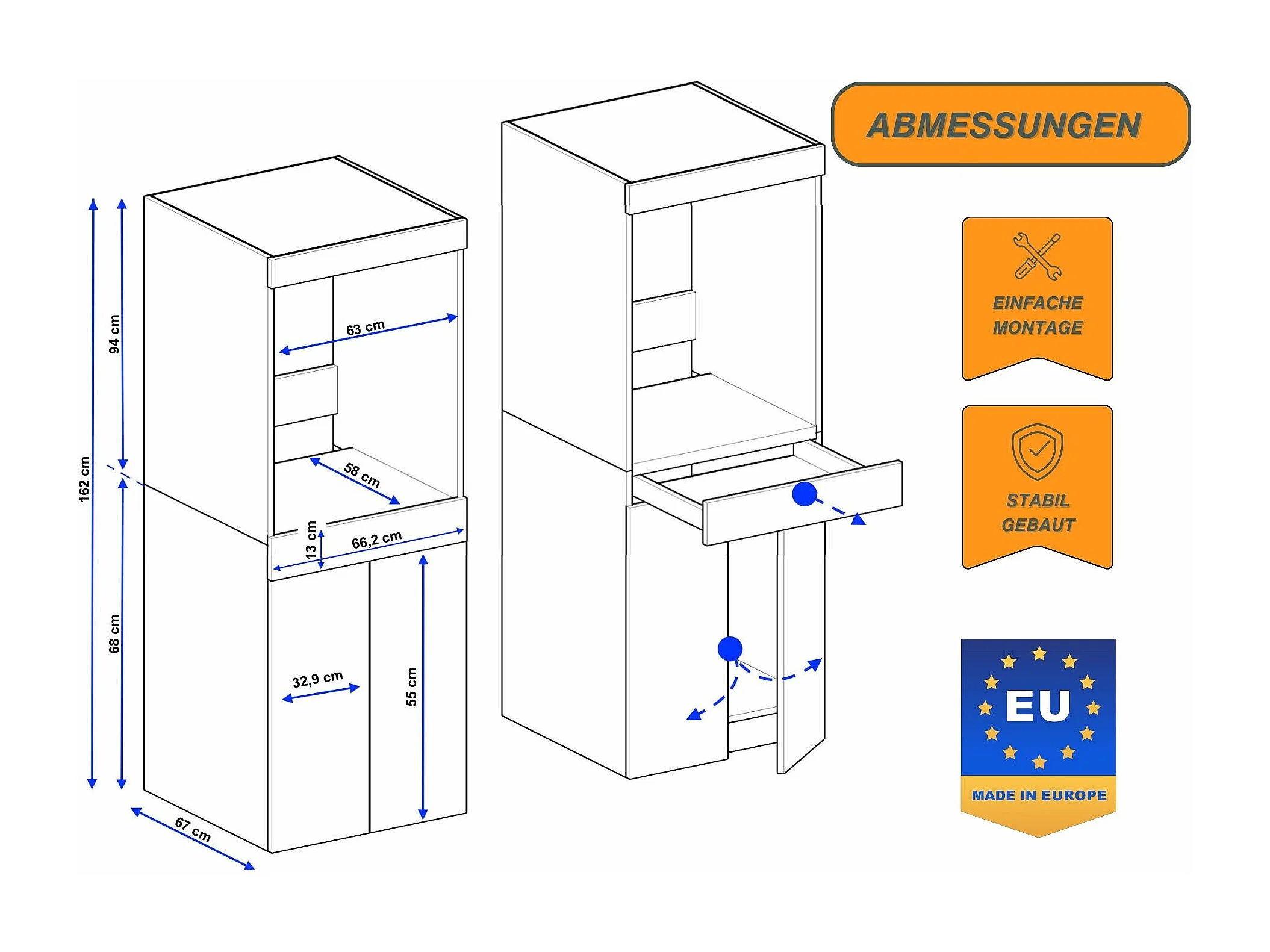 162 cm
94 cm
68 cm
63 cm
58 cm
13 cm
66,2 cm
32,9 cm
55 cm
67 cm

ABMESSUNGEN

EINFACHE MONTAGE

STABIL GEBAUT

EU
MADE IN EUROPE