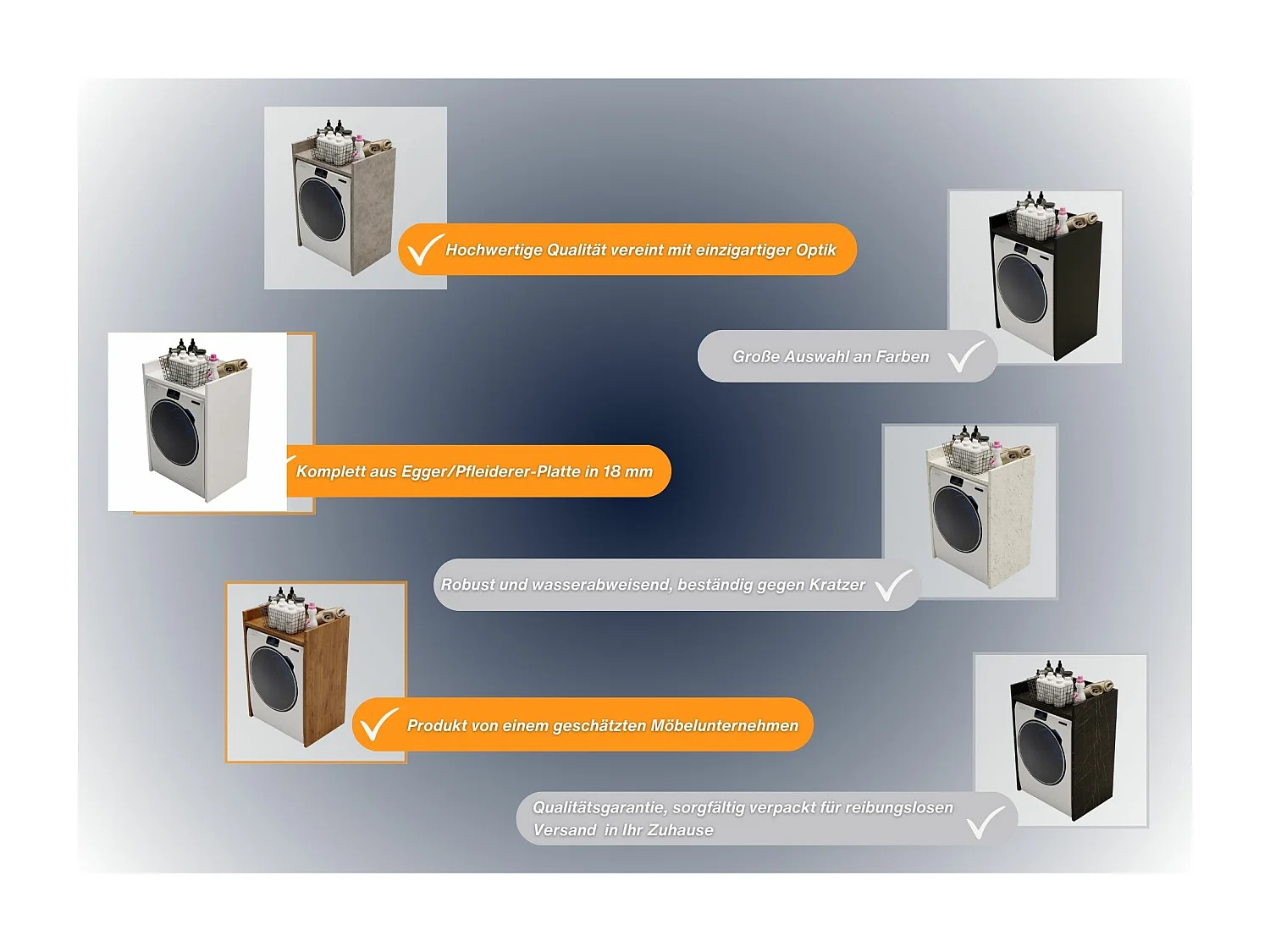 Hochwertige Qualität vereint mit einzigartiger Optik

Große Auswahl an Farben

Komplett aus Egger/Pfleiderer-Platte in 18 mm

Robust und wasserabweisend, beständig gegen Kratzer

Produkt von einem geschätzten Möbelunternehmen

Qualitätsgarantie, sorgfältig verpackt für reibungslosen Versand in Ihr Zuhause