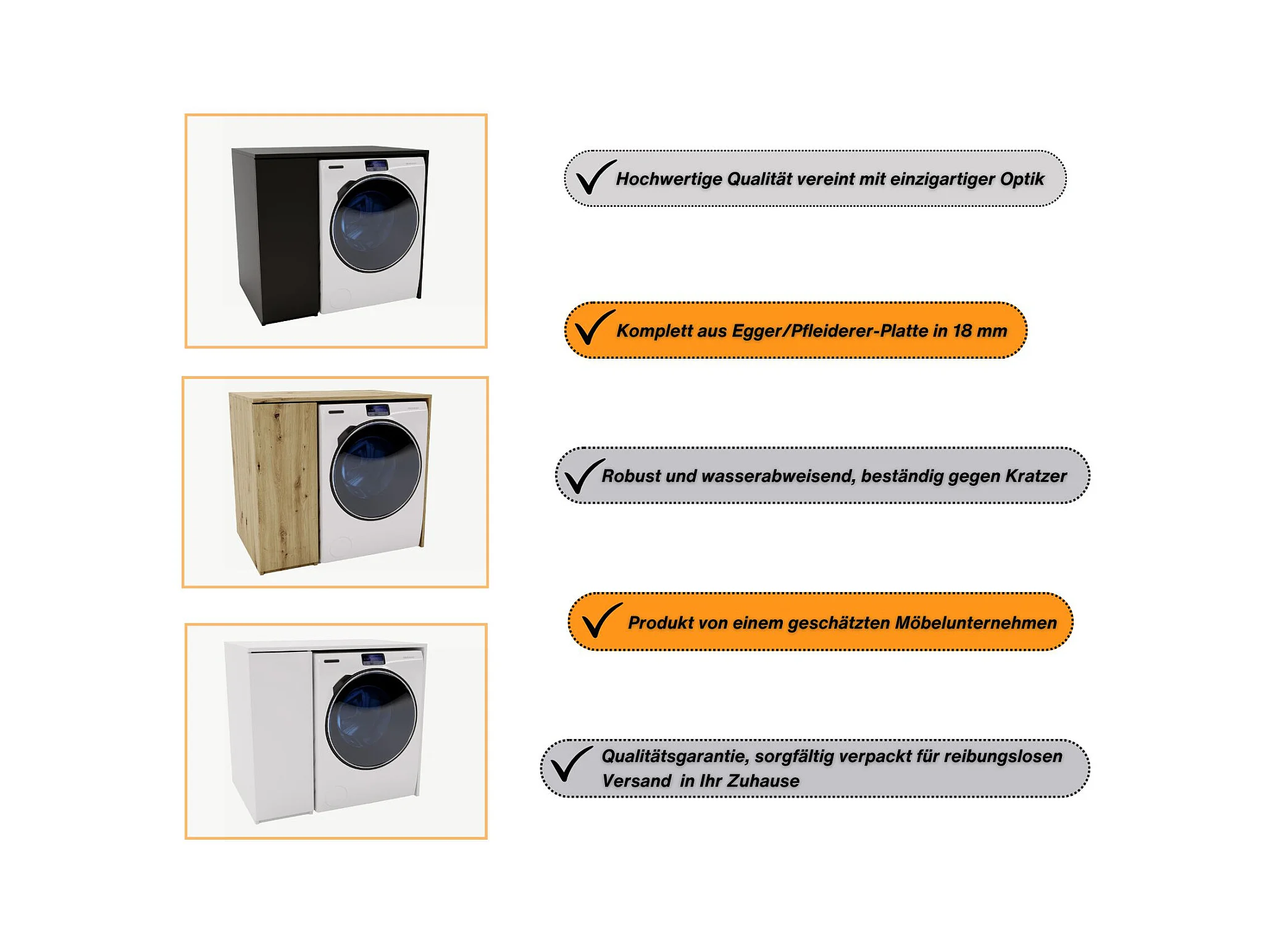 Hochwertige Qualität vereint mit einzigartiger Optik

Komplett aus Egger/Pfleiderer-Platte in 18 mm

Robust und wasserabweisend, beständig gegen Kratzer

Produkt von einem geschätzten Möbelunternehmen

Qualitätsgarantie, sorgfältig verpackt für reibungslosen Versand  in Ihr Zuhause