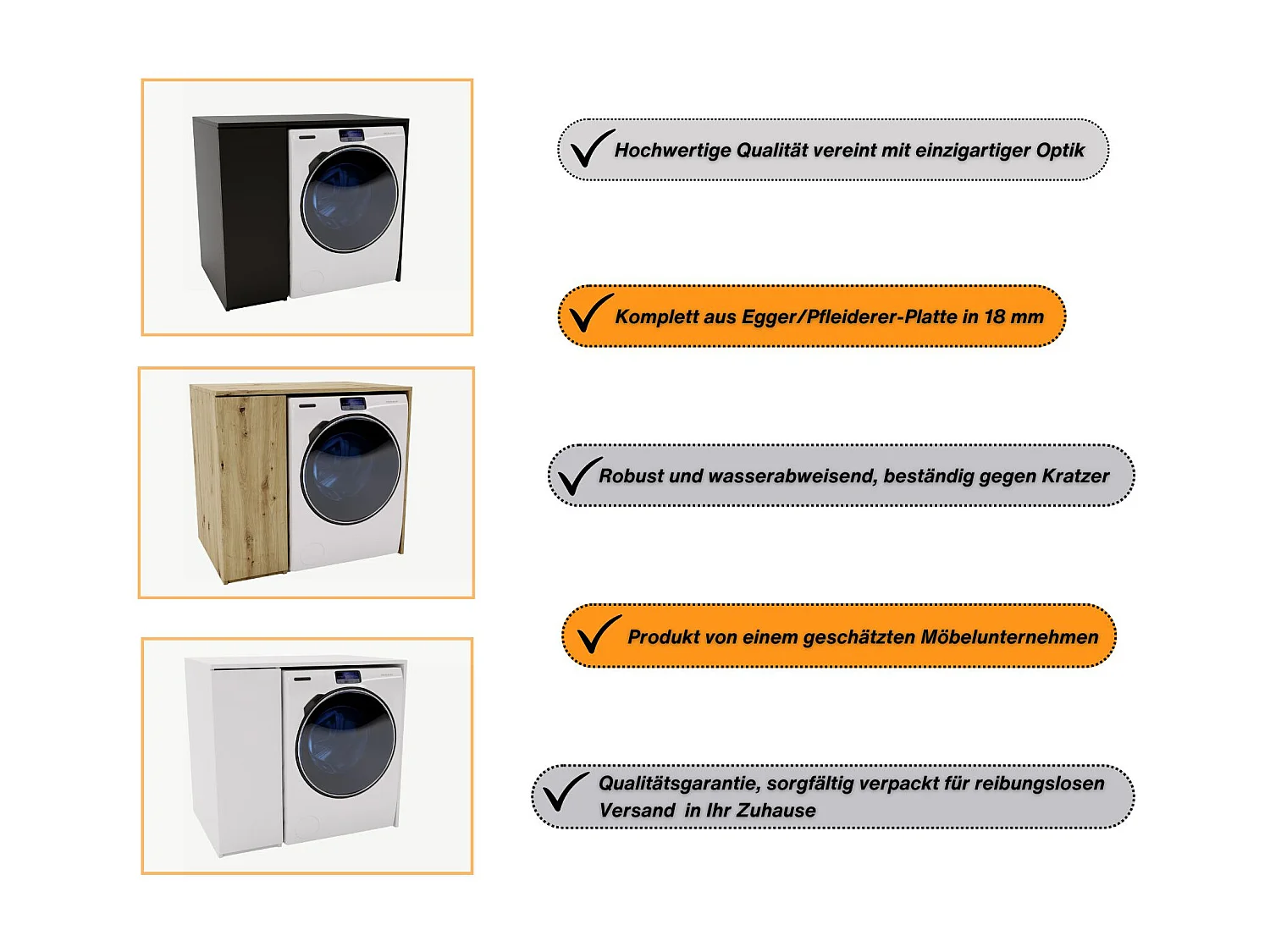 Hochwertige Qualität vereint mit einzigartiger Optik

Komplett aus Egger/Pfleiderer-Platte in 18 mm

Robust und wasserabweisend, beständig gegen Kratzer

Produkt von einem geschätzten Möbelunternehmen

Qualitätsgarantie, sorgfältig verpackt für reibungslosen Versand in Ihr Zuhause