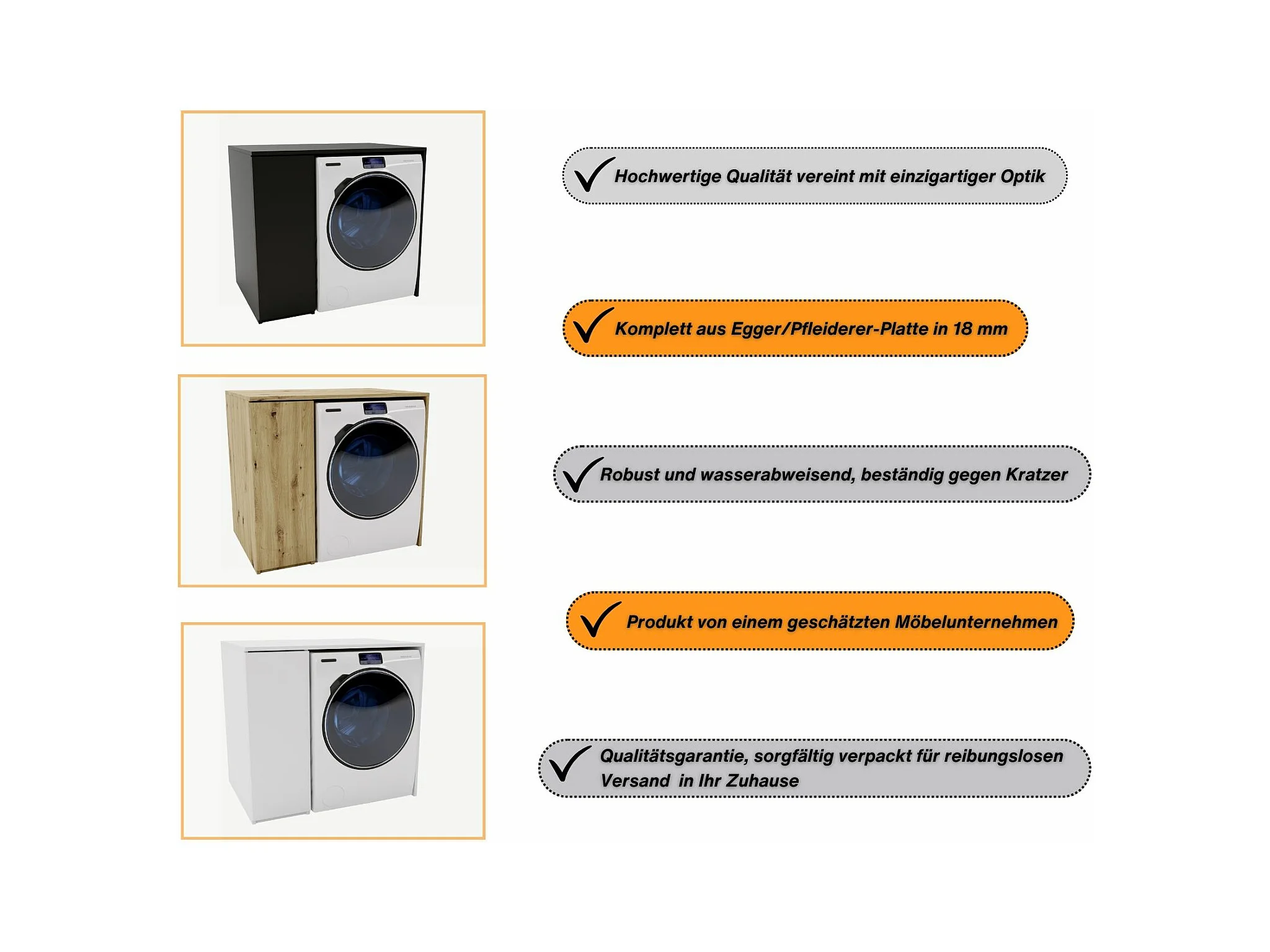 Hochwertige Qualität vereint mit einzigartiger Optik

Komplett aus Egger/Pfleiderer-Platte in 18 mm

Robust und wasserabweisend, beständig gegen Kratzer

Produkt von einem geschätzten Möbelunternehmen

Qualitätsgarantie, sorgfältig verpackt für reibungslosen Versand in Ihr Zuhause