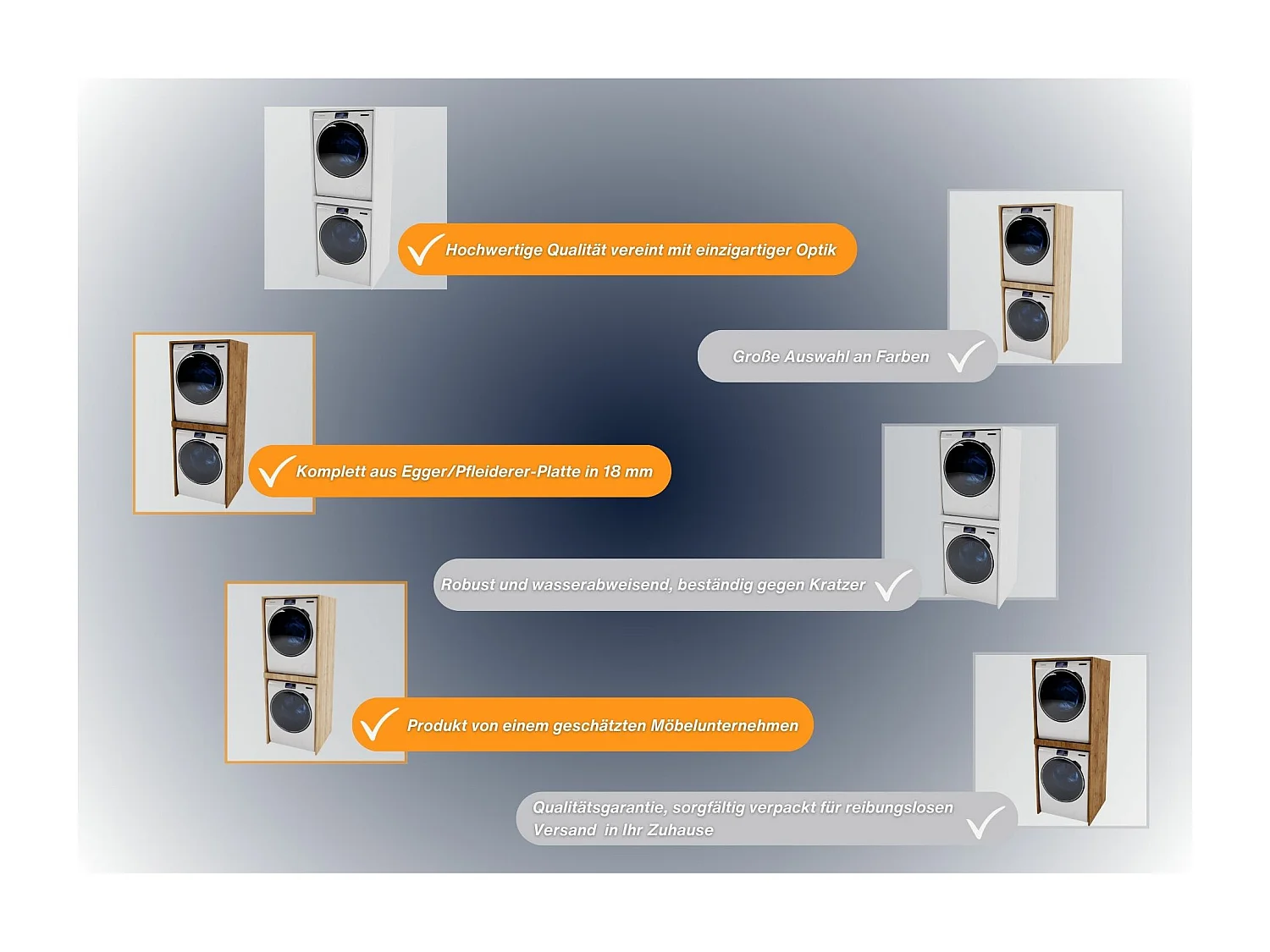 Hochwertige Qualität vereint mit einzigartiger Optik

Große Auswahl an Farben

Komplett aus Egger/Pfleiderer-Platte in 18 mm

Robust und wasserabweisend, beständig gegen Kratzer

Produkt von einem geschätzten Möbelunternehmen

Qualitätsgarantie, sorgfältig verpackt für reibungslosen Versand in Ihr Zuhause