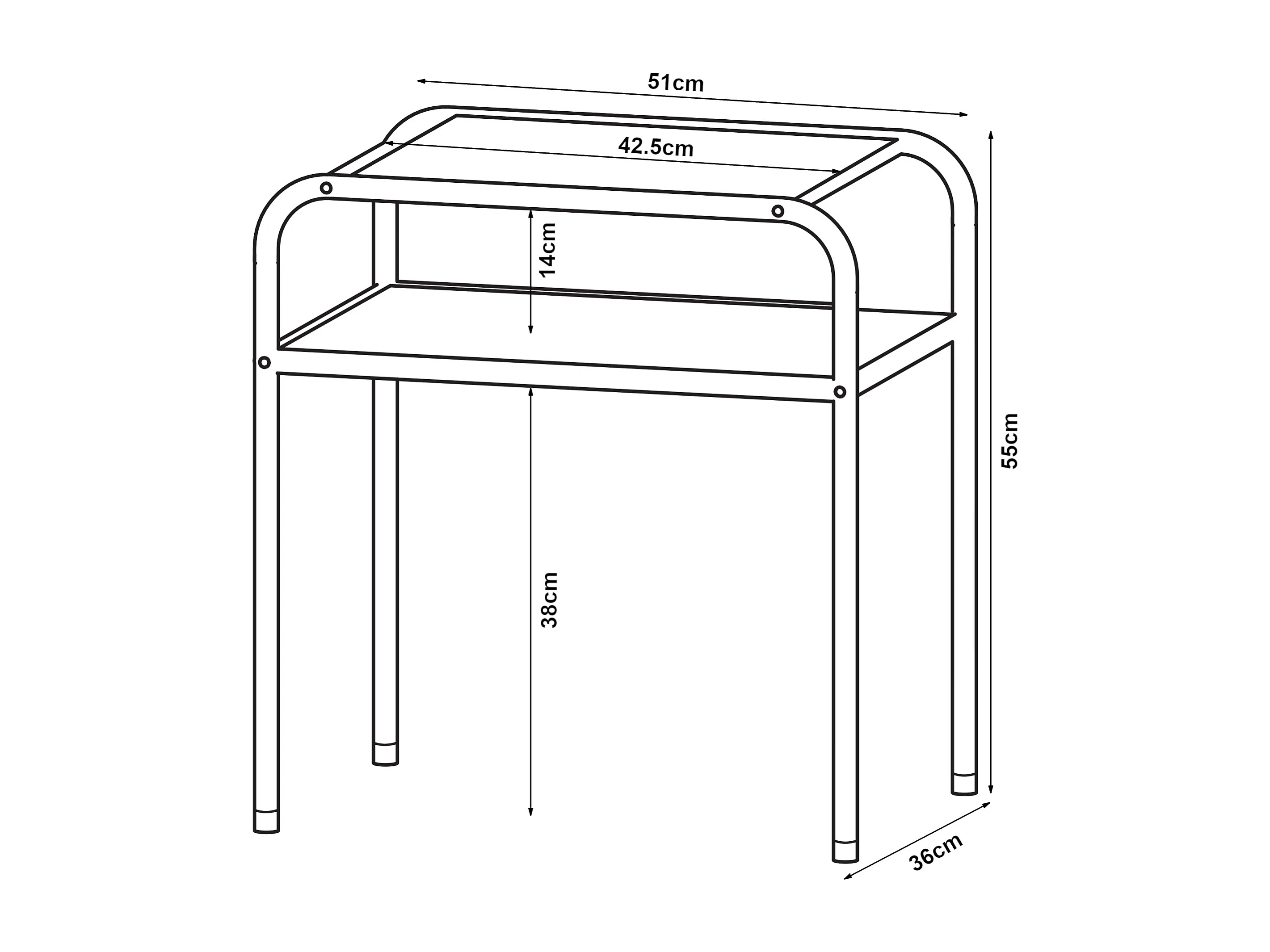 51cm

42.5cm

14cm

55cm

38cm

36cm