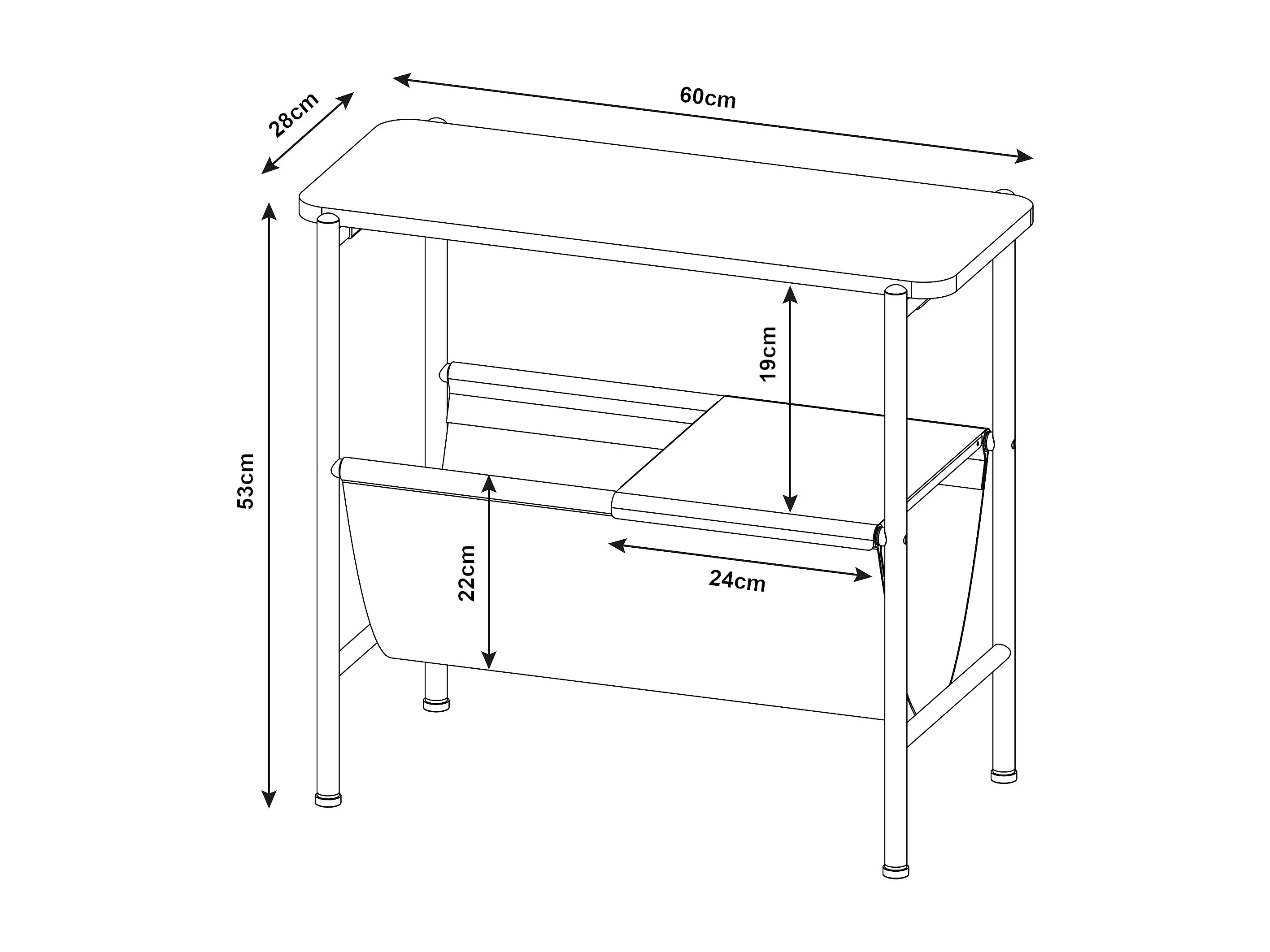 28cm

60cm

53cm

19cm

22cm

24cm