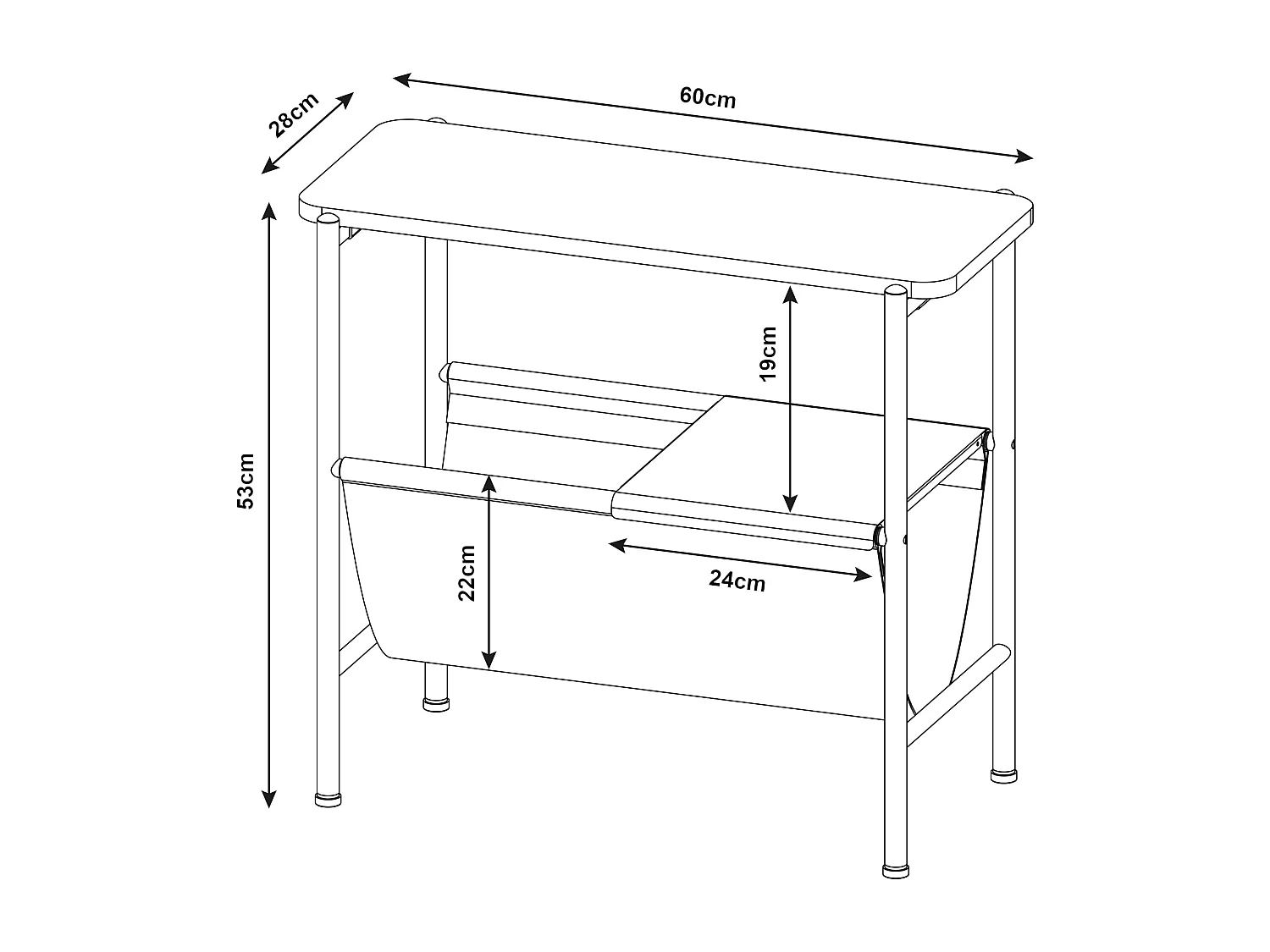 28cm
60cm
53cm
19cm
22cm
24cm