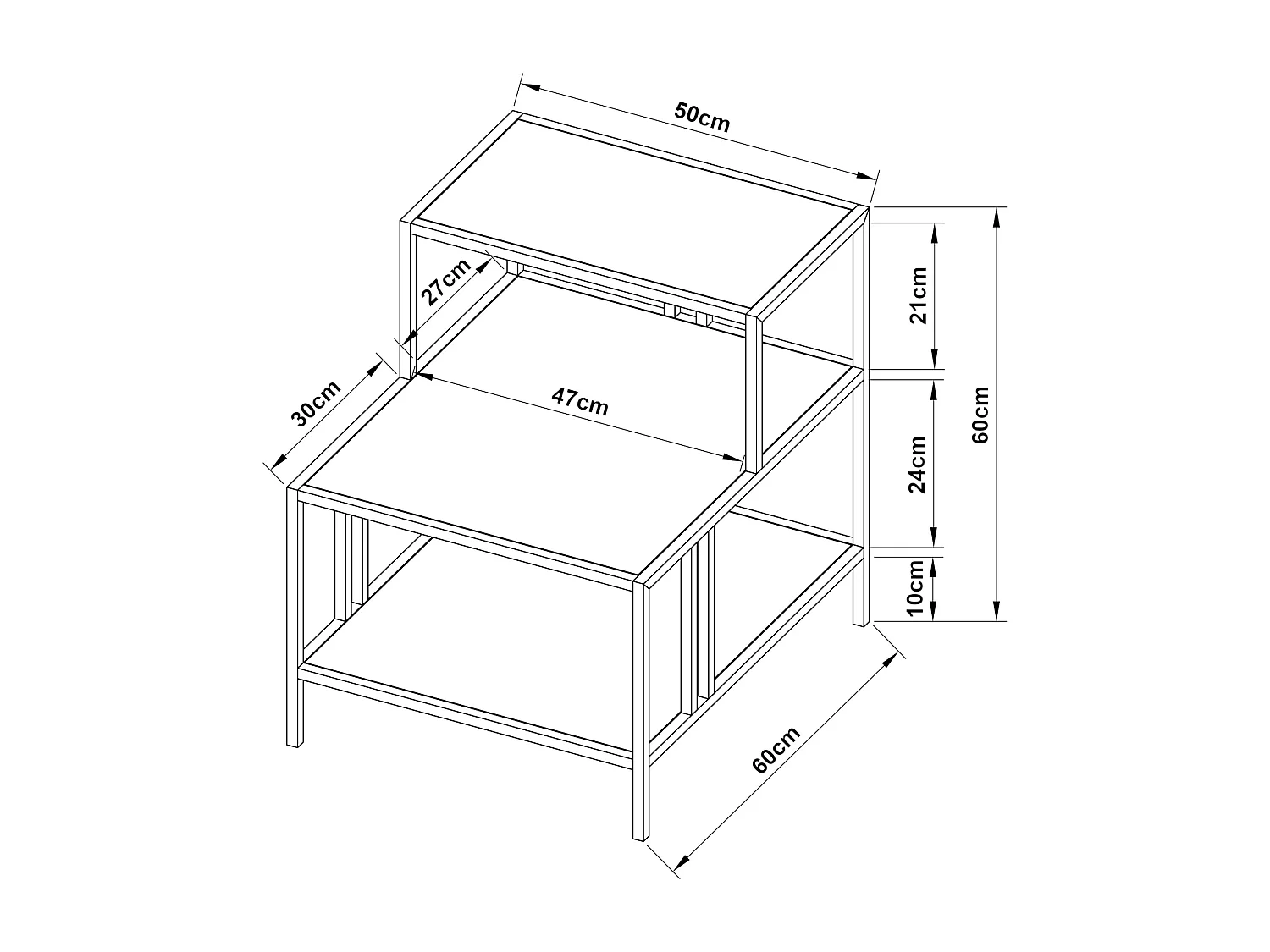 50cm
27cm
30cm
47cm
21cm
24cm
10cm
60cm
60cm