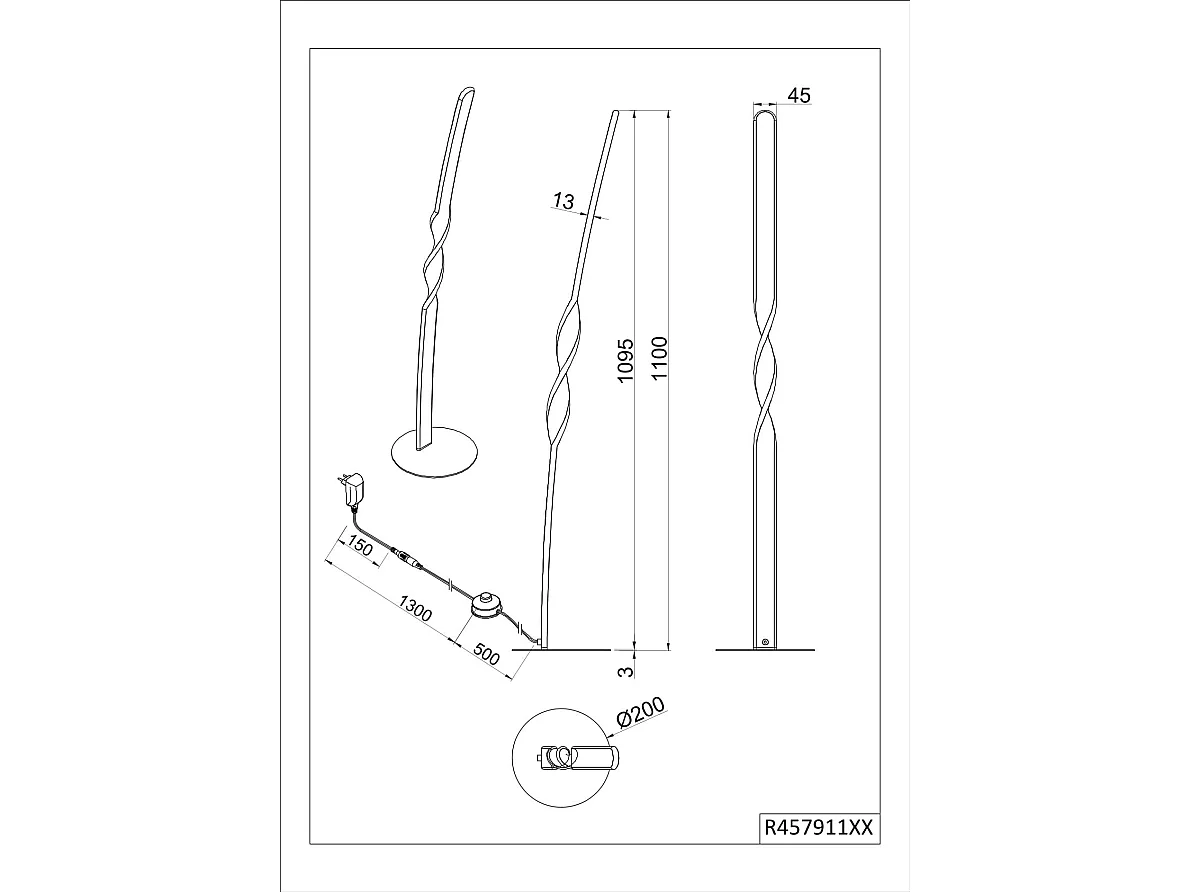 45

13

1095

1100

150

1300

500

3

Ø200

R457911XX