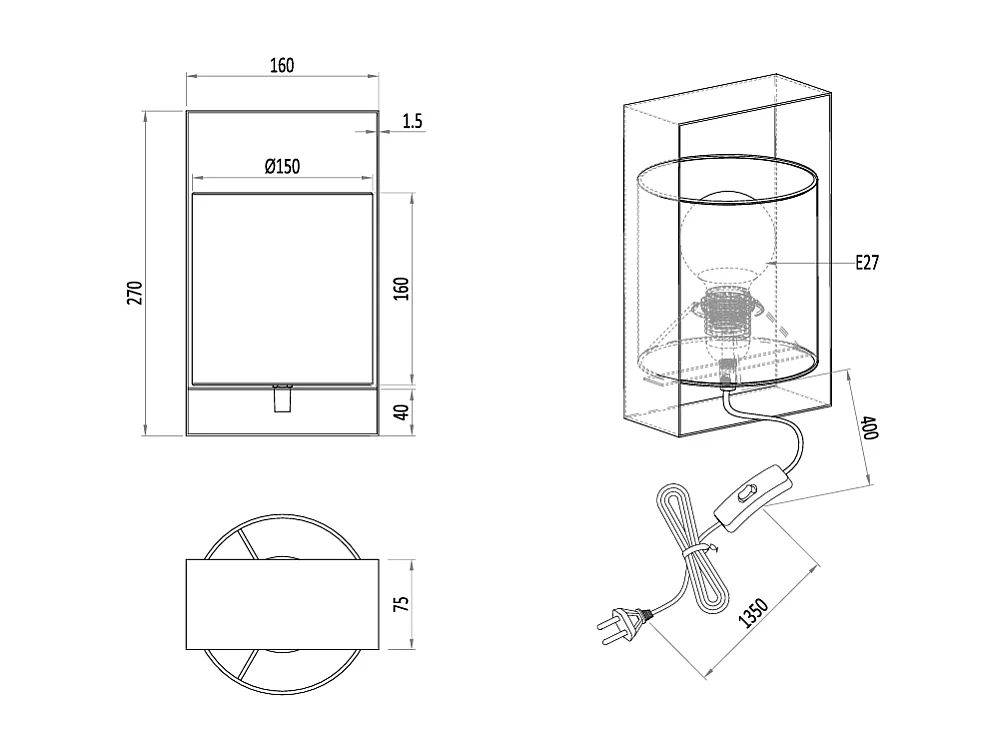 160

1.5

Ø150

270

160

40

75

E27

400

1350