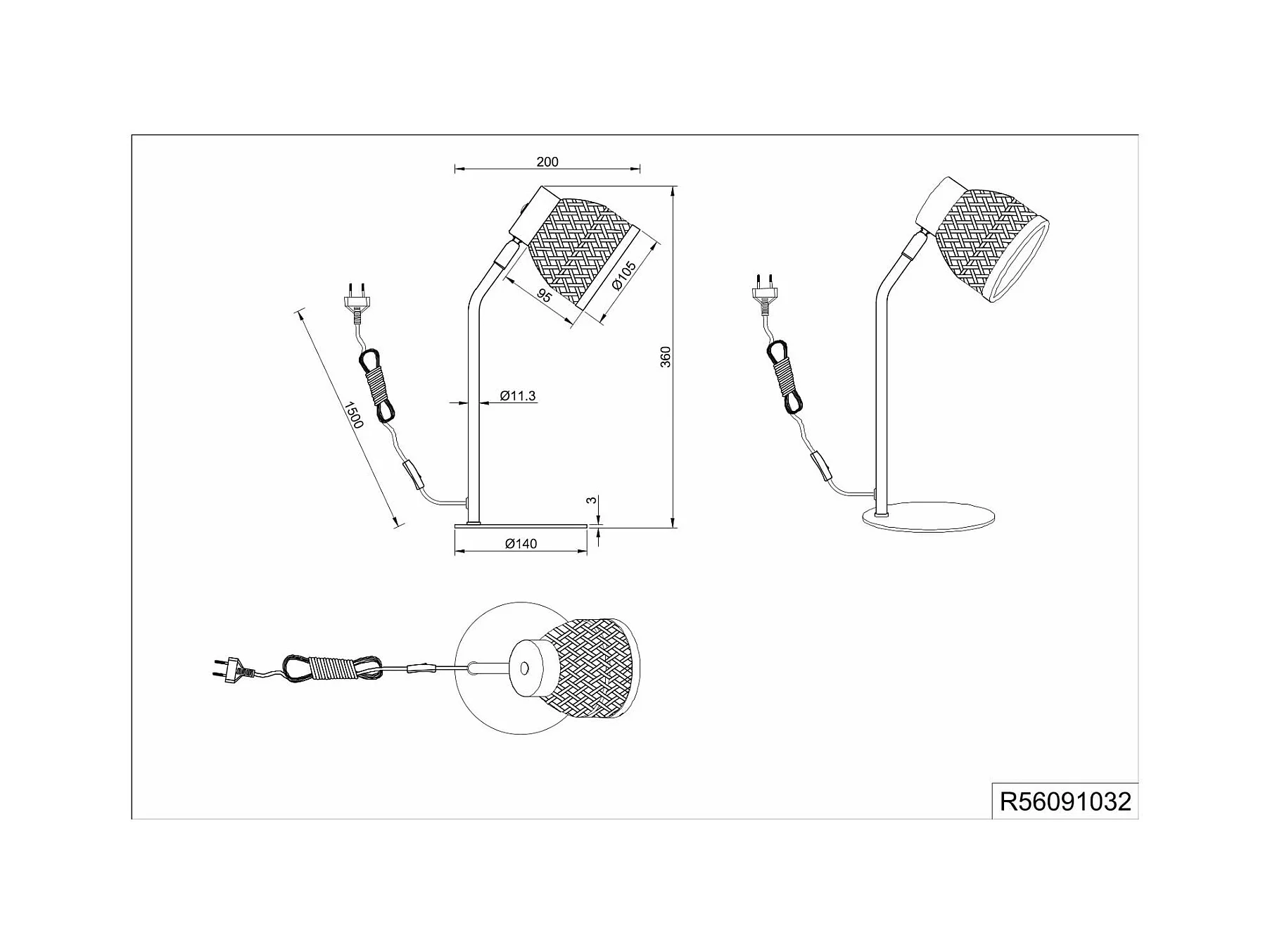 200

Ø105

95

360

1500

Ø11.3

3

Ø140

R56091032