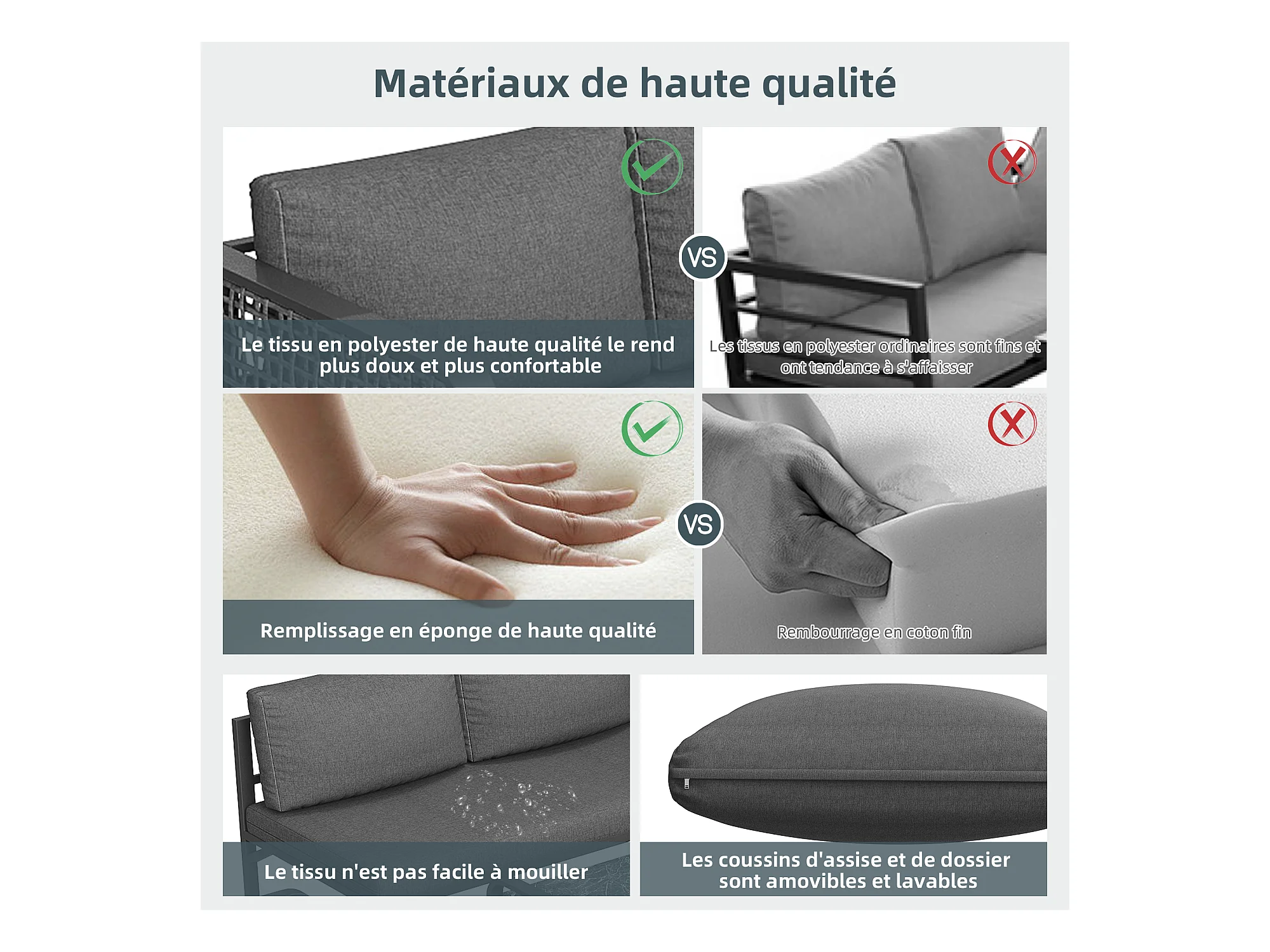 Matériaux de haute qualité

Le tissu en polyester de haute qualité le rend plus doux et plus confortable

VS

Les tissus en polyester ordinaires sont fins et ont tendance à s'affaisser

Remplissage en éponge de haute qualité

VS

Rembourrage en coton fin

Le tissu n'est pas facile à mouiller

Les coussins d'assise et de dossier sont amovibles et lavables