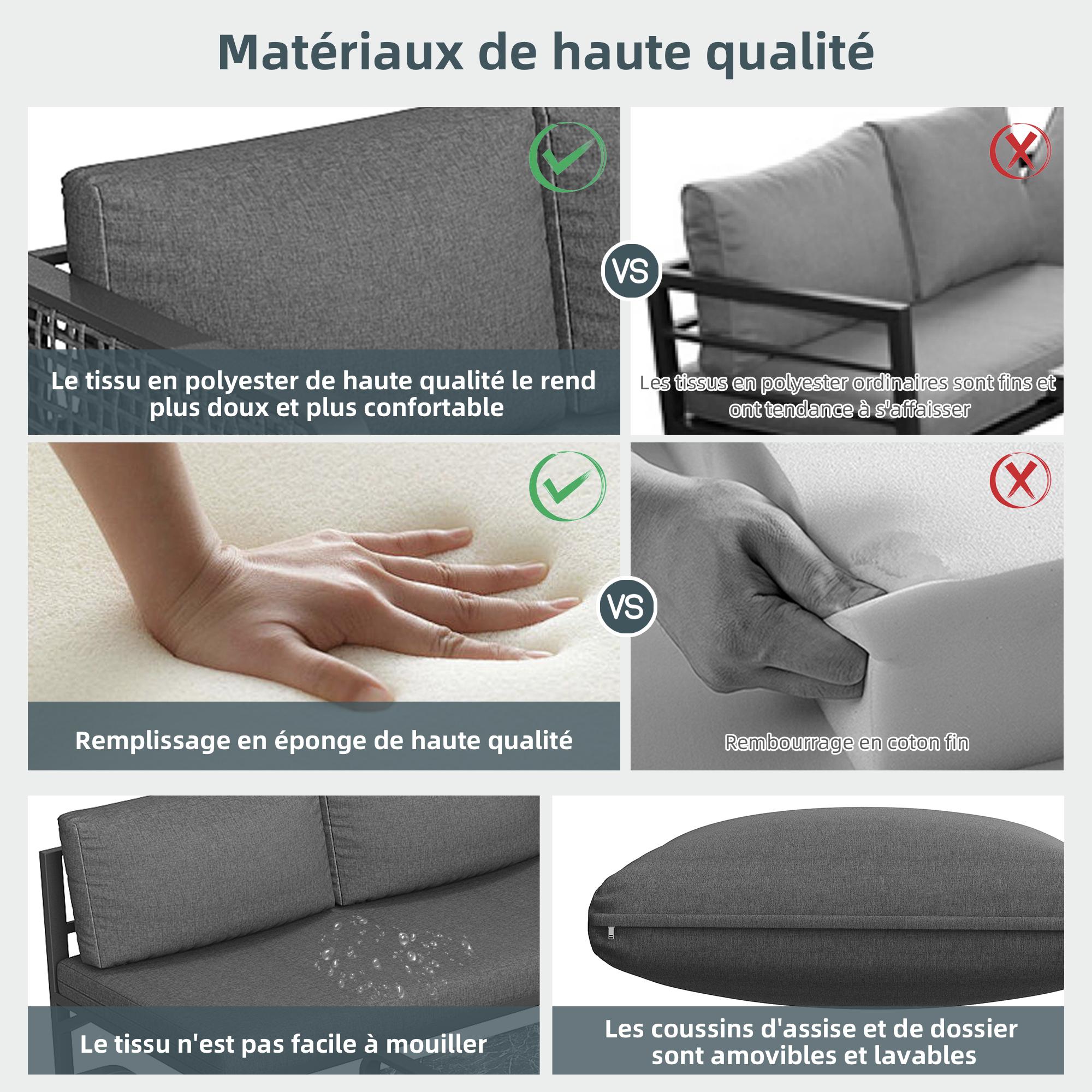 Matériaux de haute qualité

Le tissu en polyester de haute qualité le rend plus doux et plus confortable

VS

Les tissus en polyester ordinaires sont fins et ont tendance à s'affaisser

Remplissage en éponge de haute qualité

VS

Rembourrage en coton fin

Le tissu n'est pas facile à mouiller

Les coussins d'assise et de dossier sont amovibles et lavables