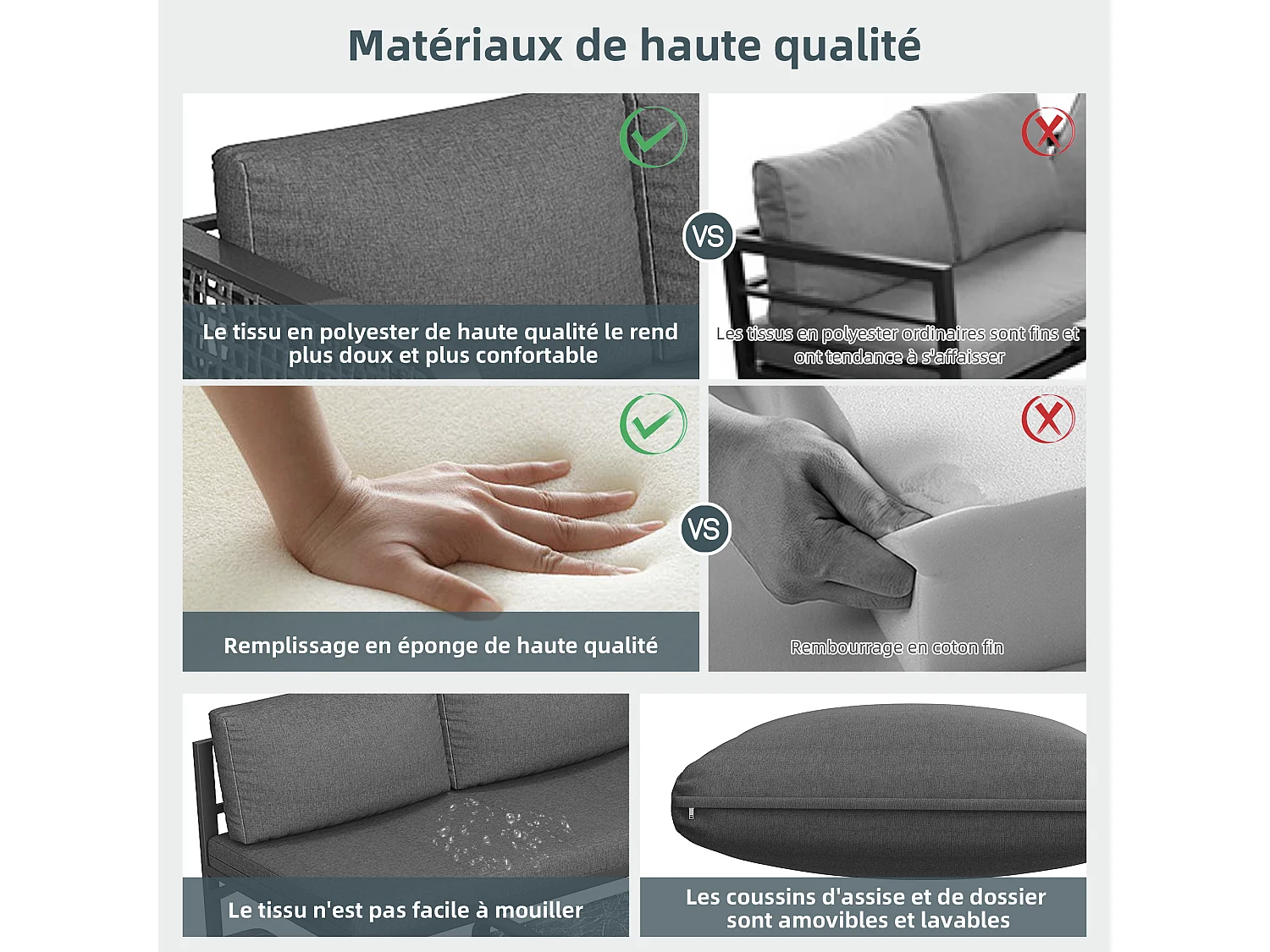 Matériaux de haute qualité

Le tissu en polyester de haute qualité le rend plus doux et plus confortable

VS

Les tissus en polyester ordinaires sont fins et ont tendance à s'affaisser

Remplissage en éponge de haute qualité

VS

Rembourrage en coton fin

Le tissu n'est pas facile à mouiller

Les coussins d'assise et de dossier sont amovibles et lavables