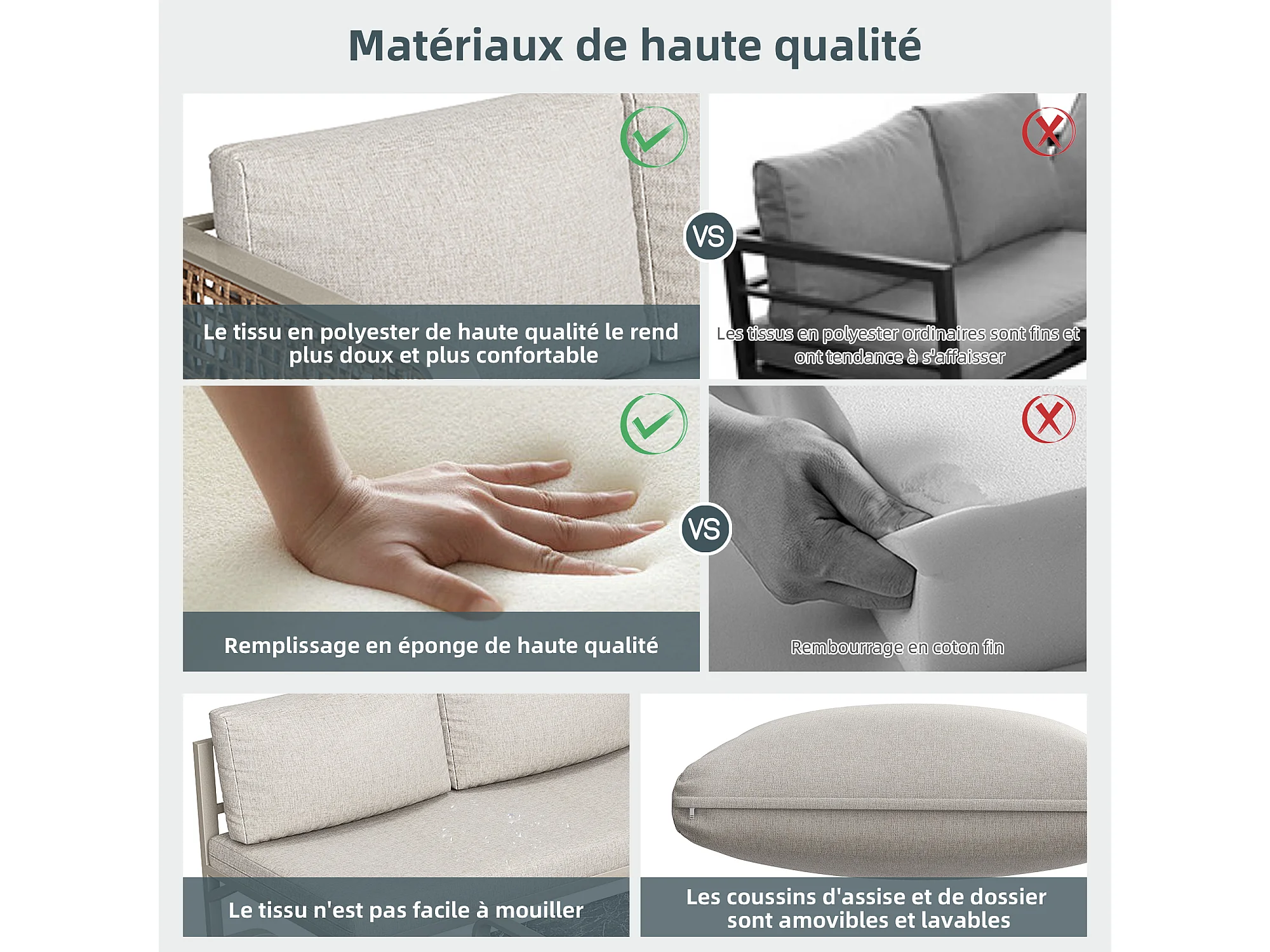 Matériaux de haute qualité

Le tissu en polyester de haute qualité le rend plus doux et plus confortable

VS

Les tissus en polyester ordinaires sont fins et ont tendance à s'affaisser

Remplissage en éponge de haute qualité

VS

Rembourrage en coton fin

Le tissu n'est pas facile à mouiller

Les coussins d'assise et de dossier sont amovibles et lavables