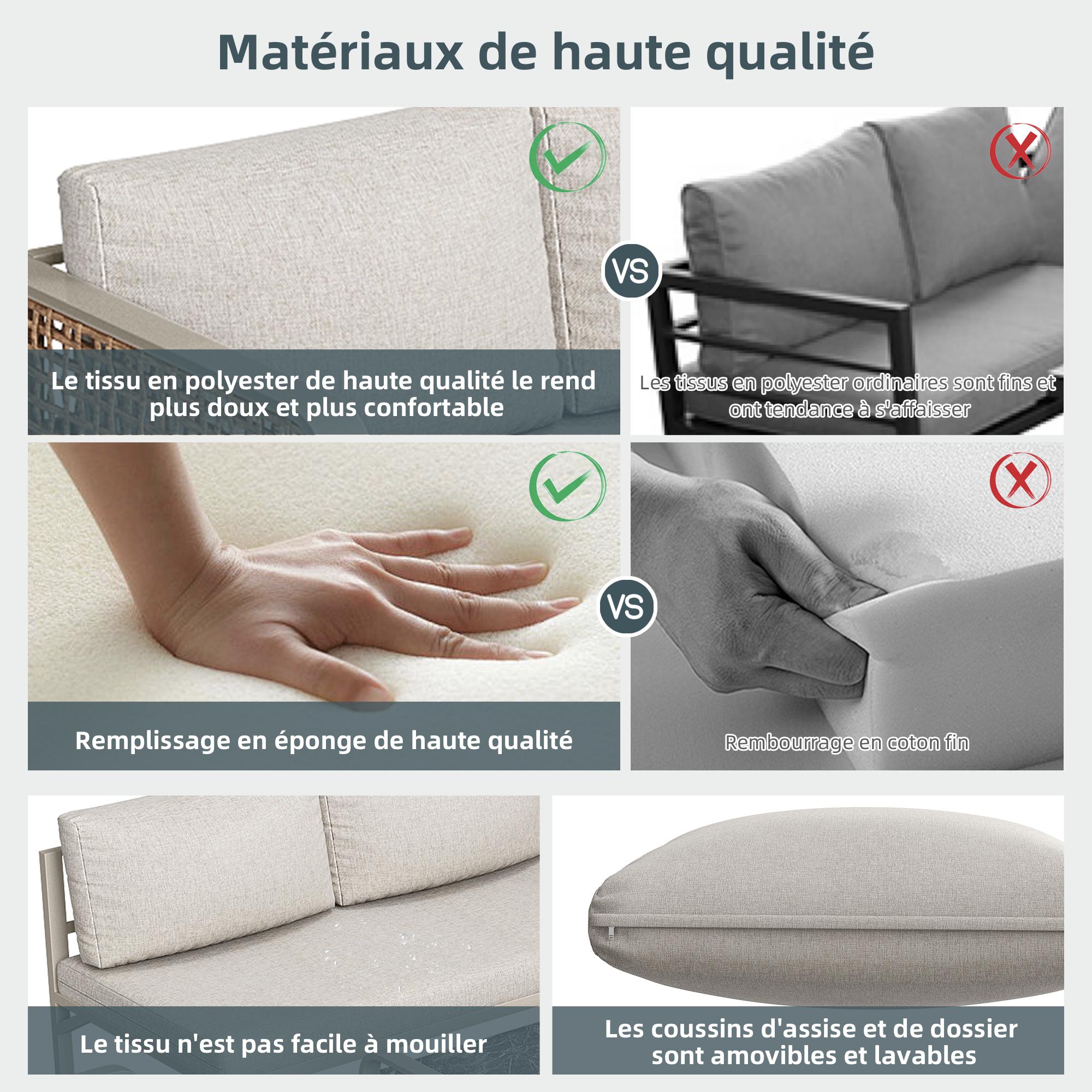 Matériaux de haute qualité

Le tissu en polyester de haute qualité le rend plus doux et plus confortable

VS

Les tissus en polyester ordinaires sont fins et ont tendance à s'affaisser

Remplissage en éponge de haute qualité

VS

Rembourrage en coton fin

Le tissu n'est pas facile à mouiller

Les coussins d'assise et de dossier sont amovibles et lavables