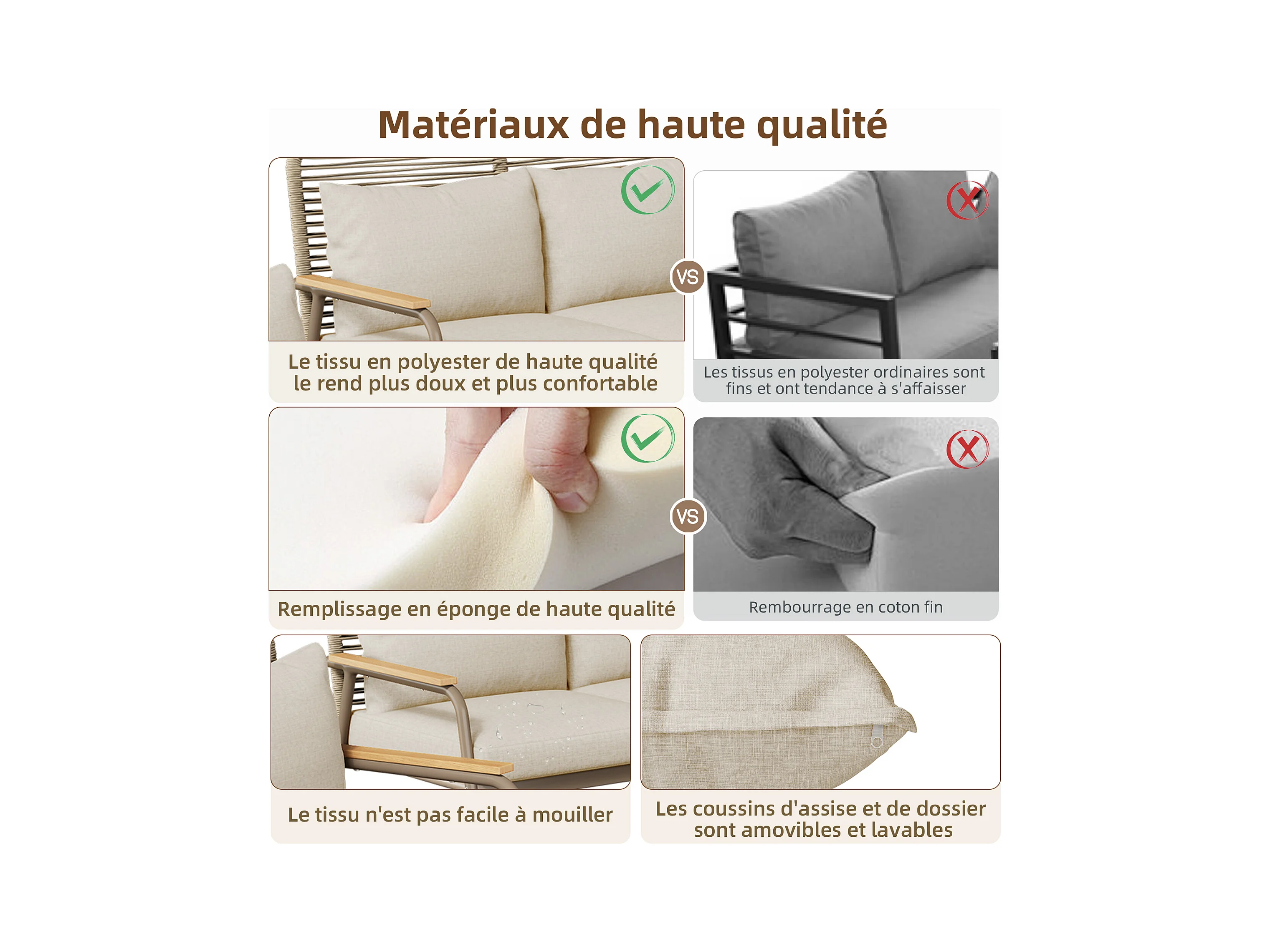 Matériaux de haute qualité

Le tissu en polyester de haute qualité le rend plus doux et plus confortable

VS

Les tissus en polyester ordinaires sont fins et ont tendance à s'affaisser

Remplissage en éponge de haute qualité

VS

Rembourrage en coton fin

Le tissu n'est pas facile à mouiller

Les coussins d'assise et de dossier sont amovibles et lavables