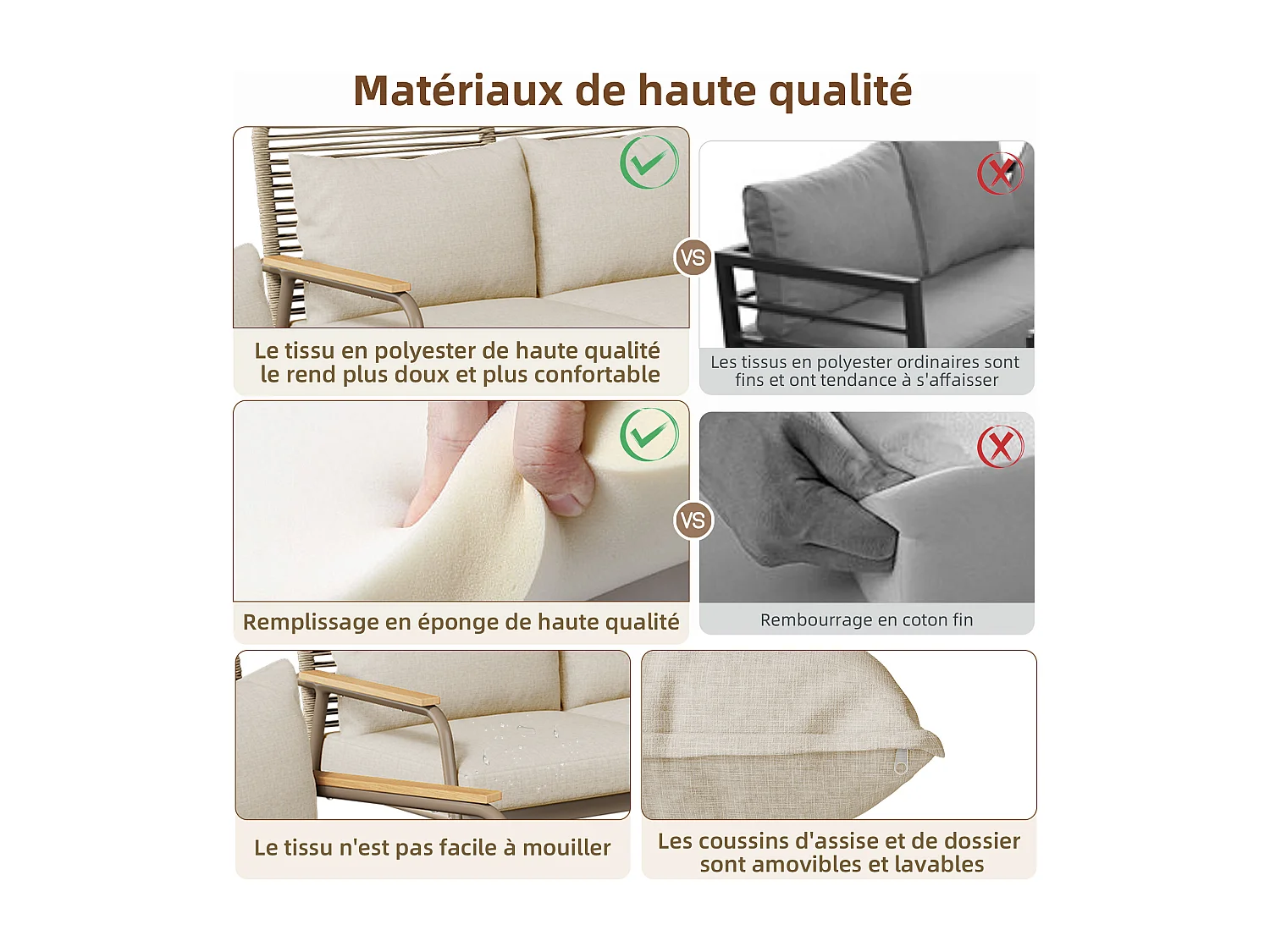 Matériaux de haute qualité

Le tissu en polyester de haute qualité le rend plus doux et plus confortable

VS

Les tissus en polyester ordinaires sont fins et ont tendance à s'affaisser

Remplissage en éponge de haute qualité

VS

Rembourrage en coton fin

Le tissu n'est pas facile à mouiller

Les coussins d'assise et de dossier sont amovibles et lavables