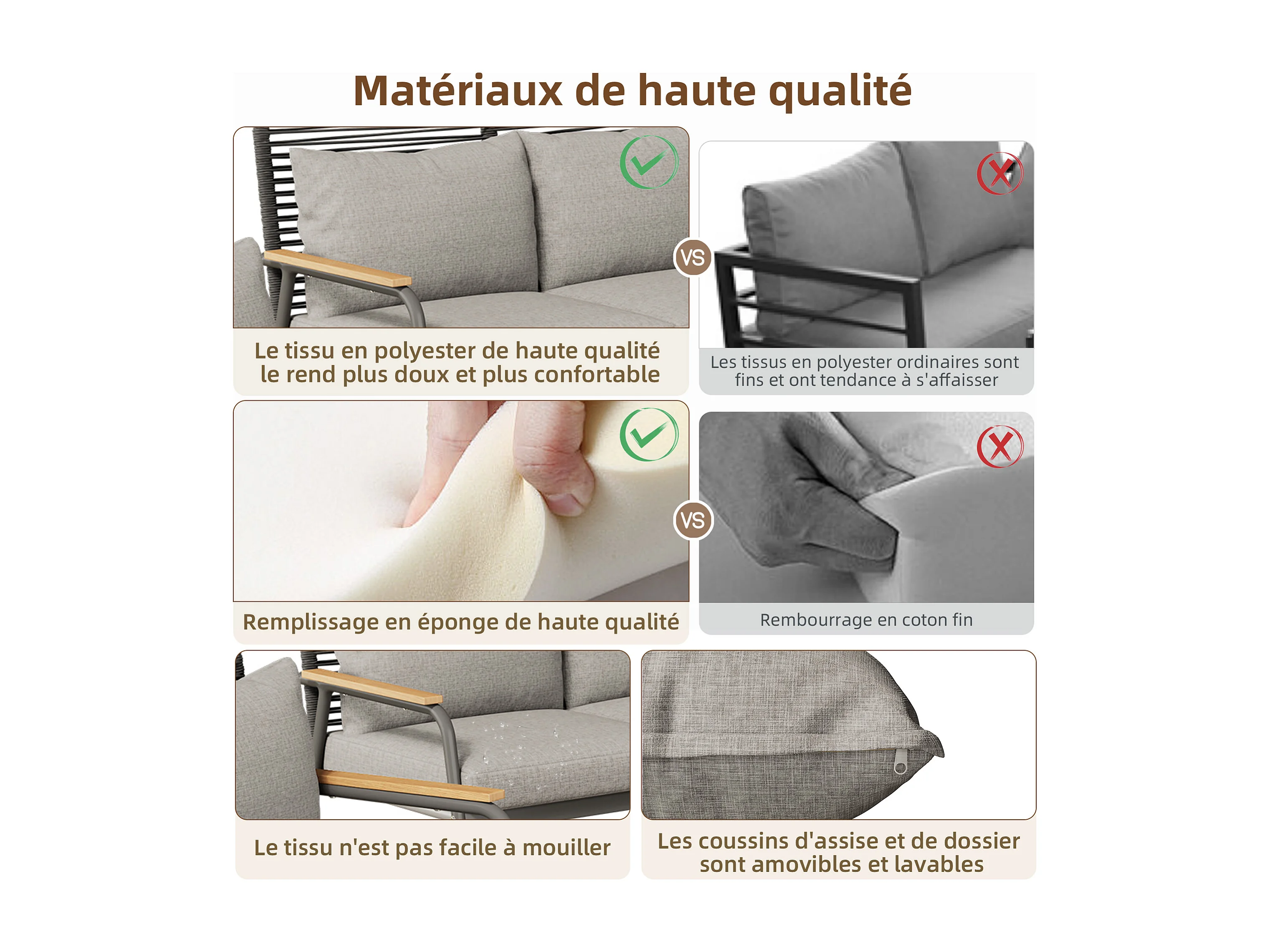 Matériaux de haute qualité

Le tissu en polyester de haute qualité le rend plus doux et plus confortable

VS

Les tissus en polyester ordinaires sont fins et ont tendance à s'affaisser

Remplissage en éponge de haute qualité

VS

Rembourrage en coton fin

Le tissu n'est pas facile à mouiller

Les coussins d'assise et de dossier sont amovibles et lavables