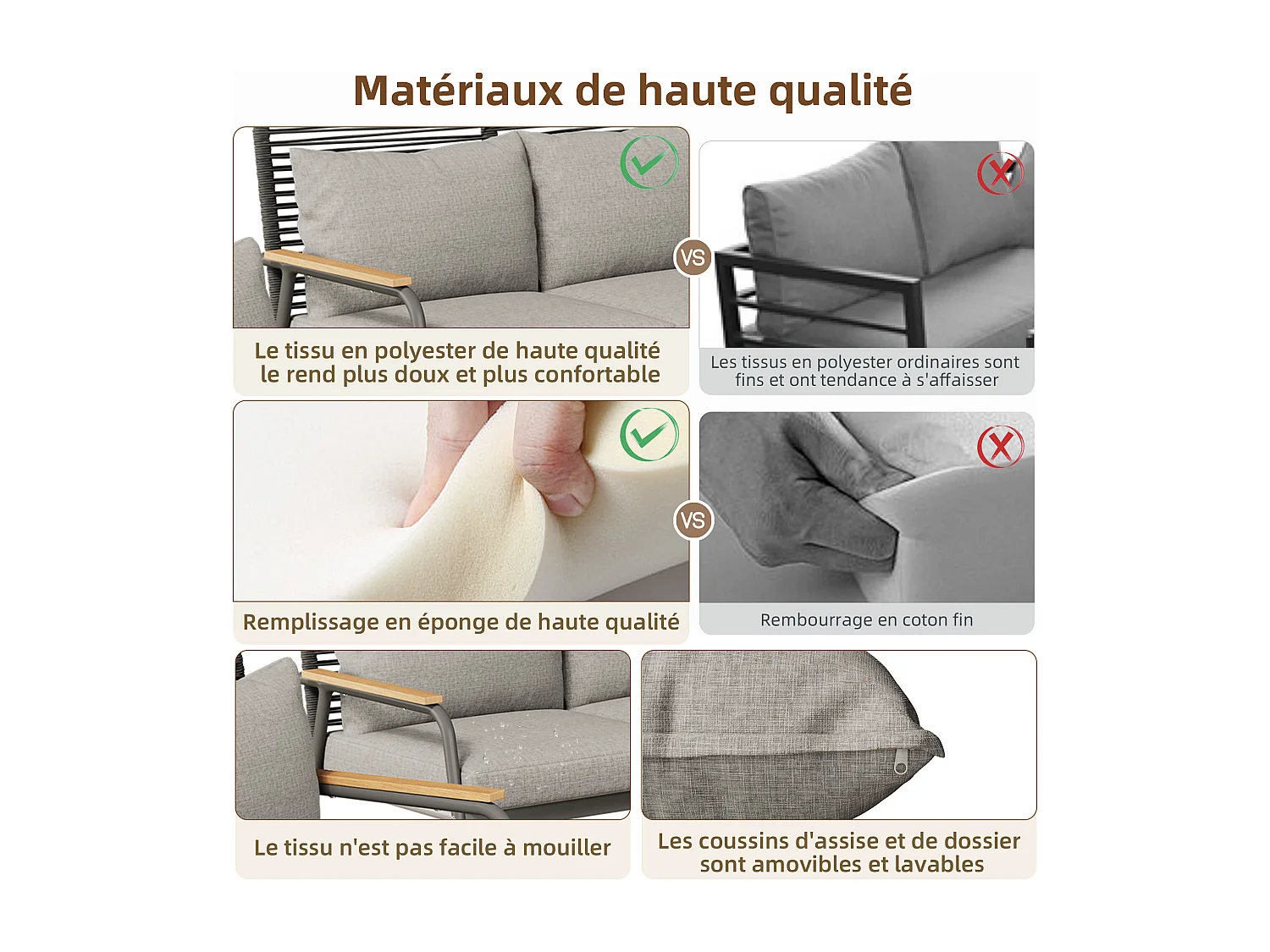 Matériaux de haute qualité

Le tissu en polyester de haute qualité le rend plus doux et plus confortable

VS

Les tissus en polyester ordinaires sont fins et ont tendance à s'affaisser

Remplissage en éponge de haute qualité

VS

Rembourrage en coton fin

Le tissu n'est pas facile à mouiller

Les coussins d'assise et de dossier sont amovibles et lavables