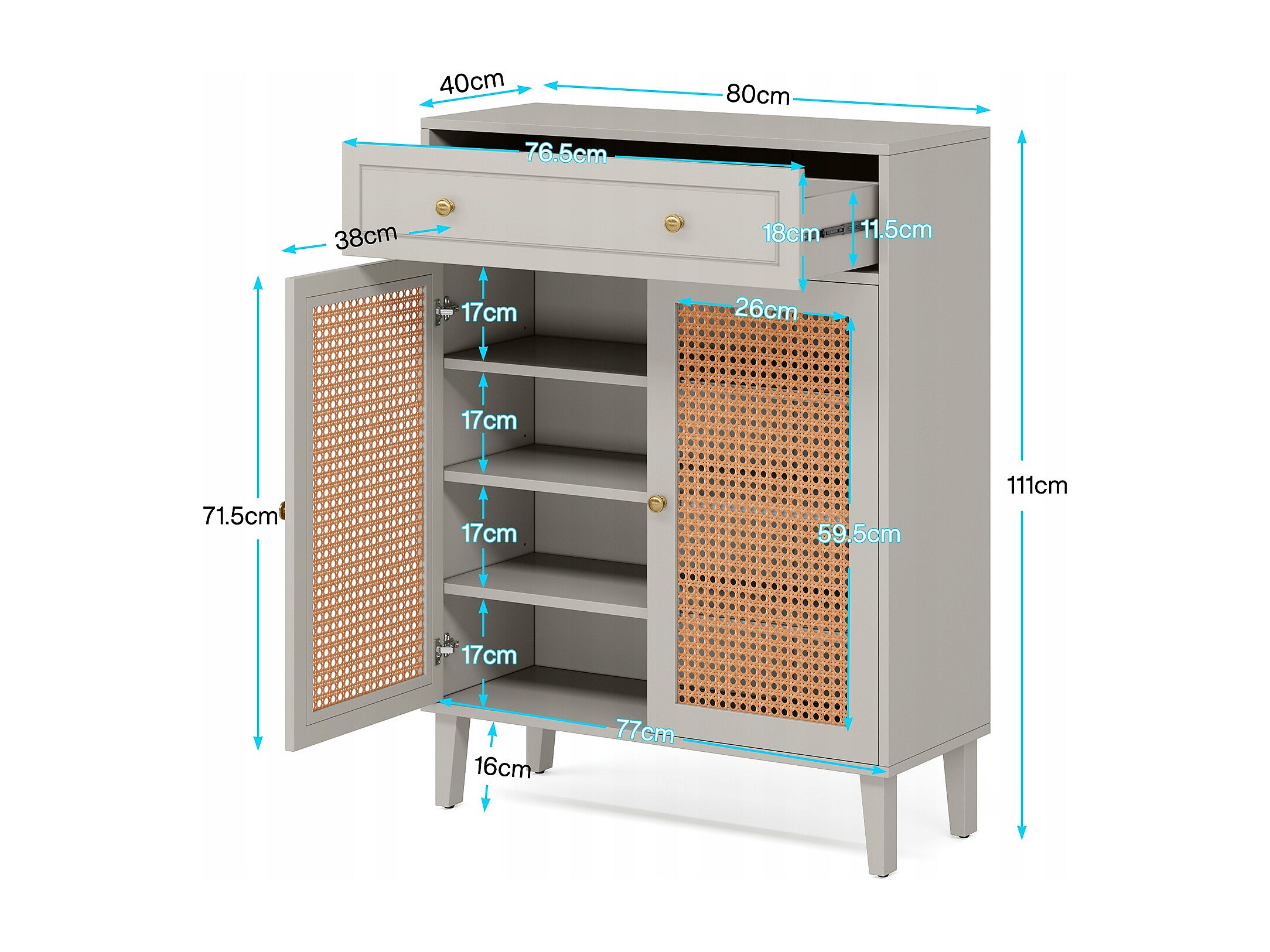 40cm
80cm
76.5cm
38cm
18cm
11.5cm
17cm
26cm
17cm
71.5cm
17cm
59.5cm
111cm
17cm
77cm
16cm