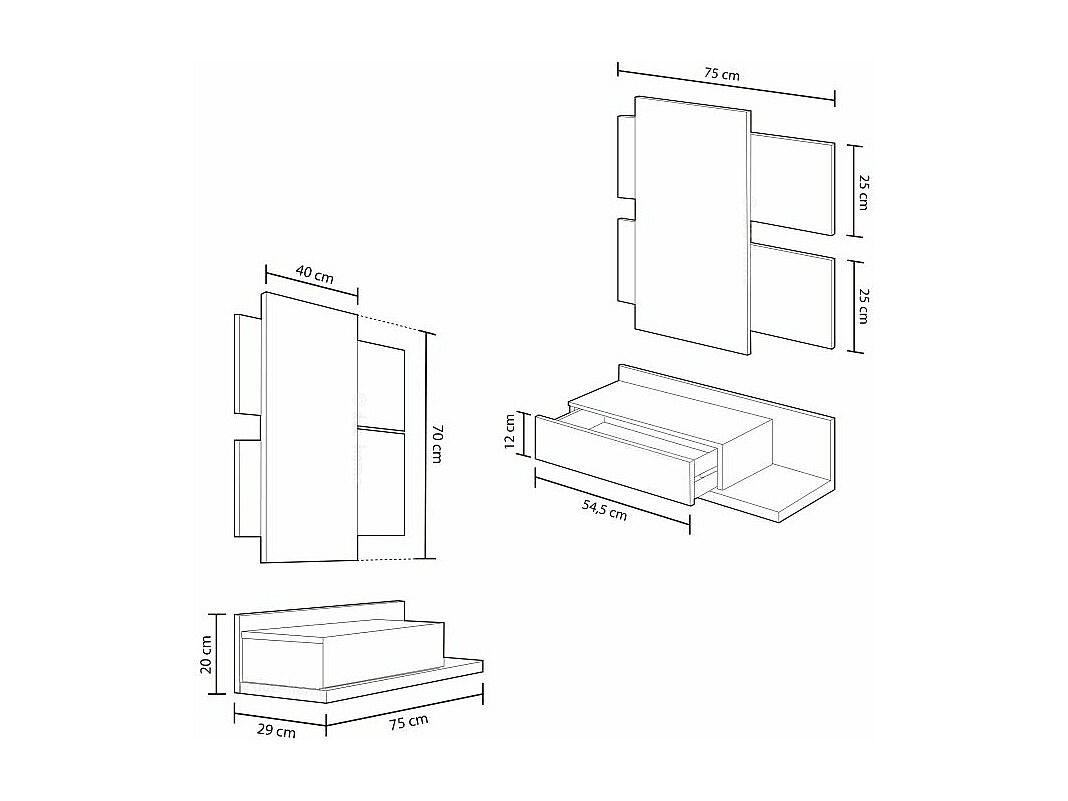 75 cm
25 cm
25 cm
40 cm
70 cm
12 cm
54,5 cm
20 cm
29 cm
75 cm