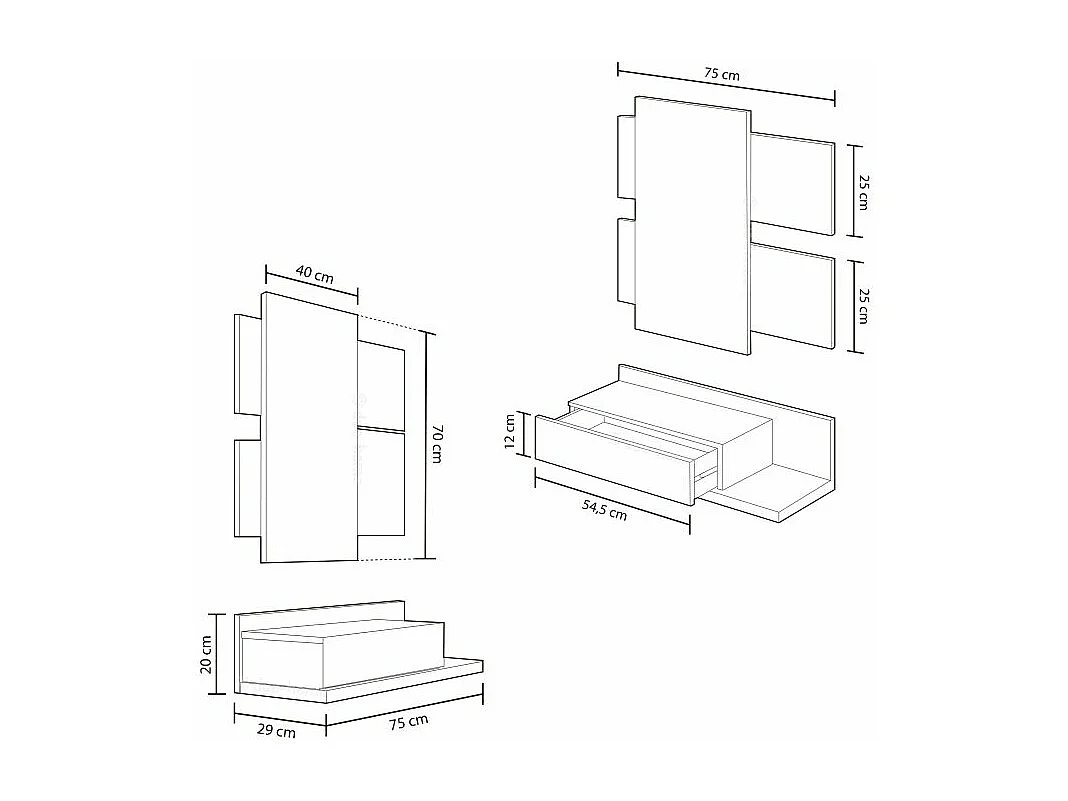 75 cm

25 cm

25 cm

40 cm

70 cm

12 cm

54,5 cm

20 cm

29 cm

75 cm