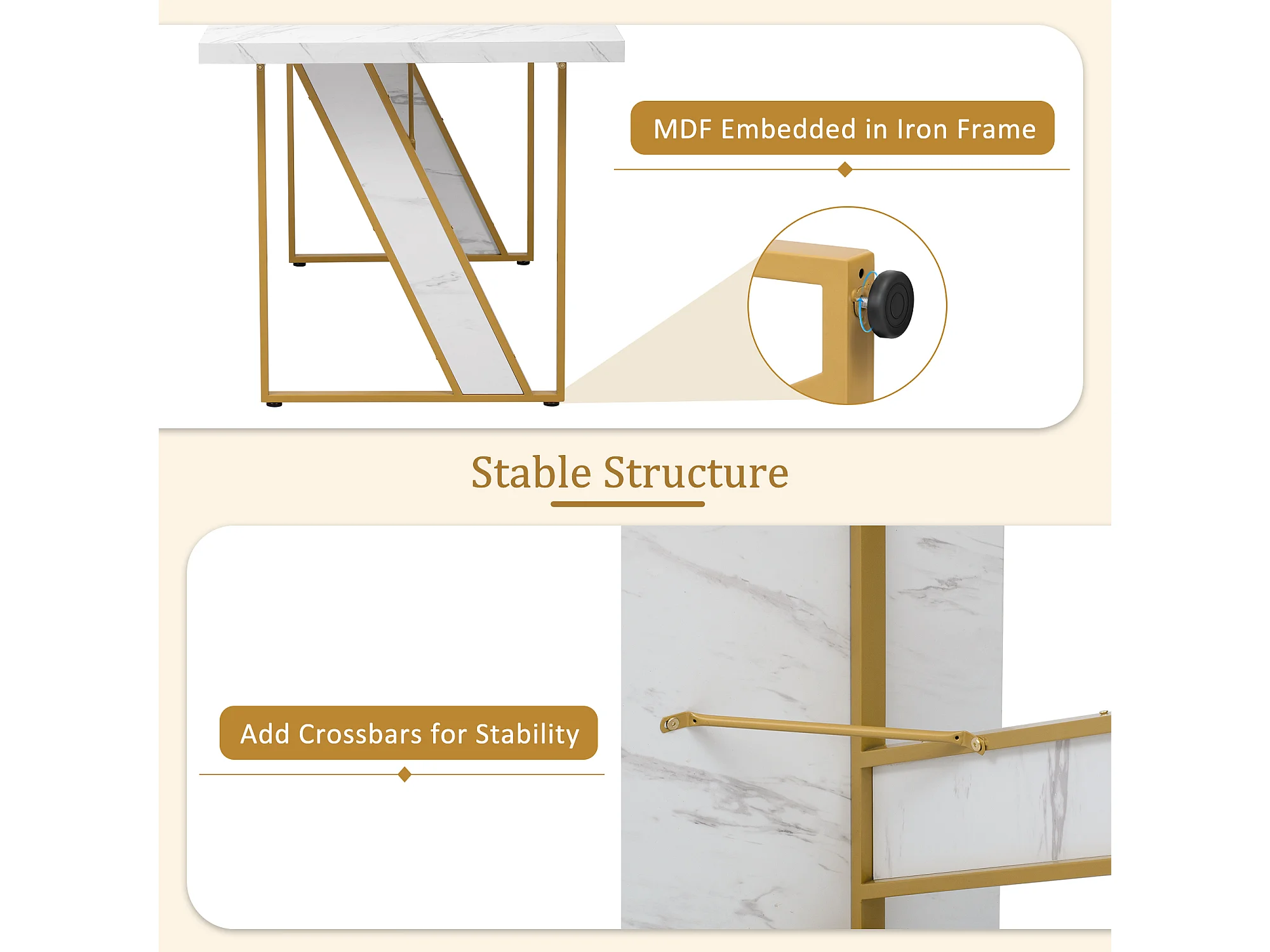 MDF Embedded in Iron Frame

Stable Structure

Add Crossbars for Stability