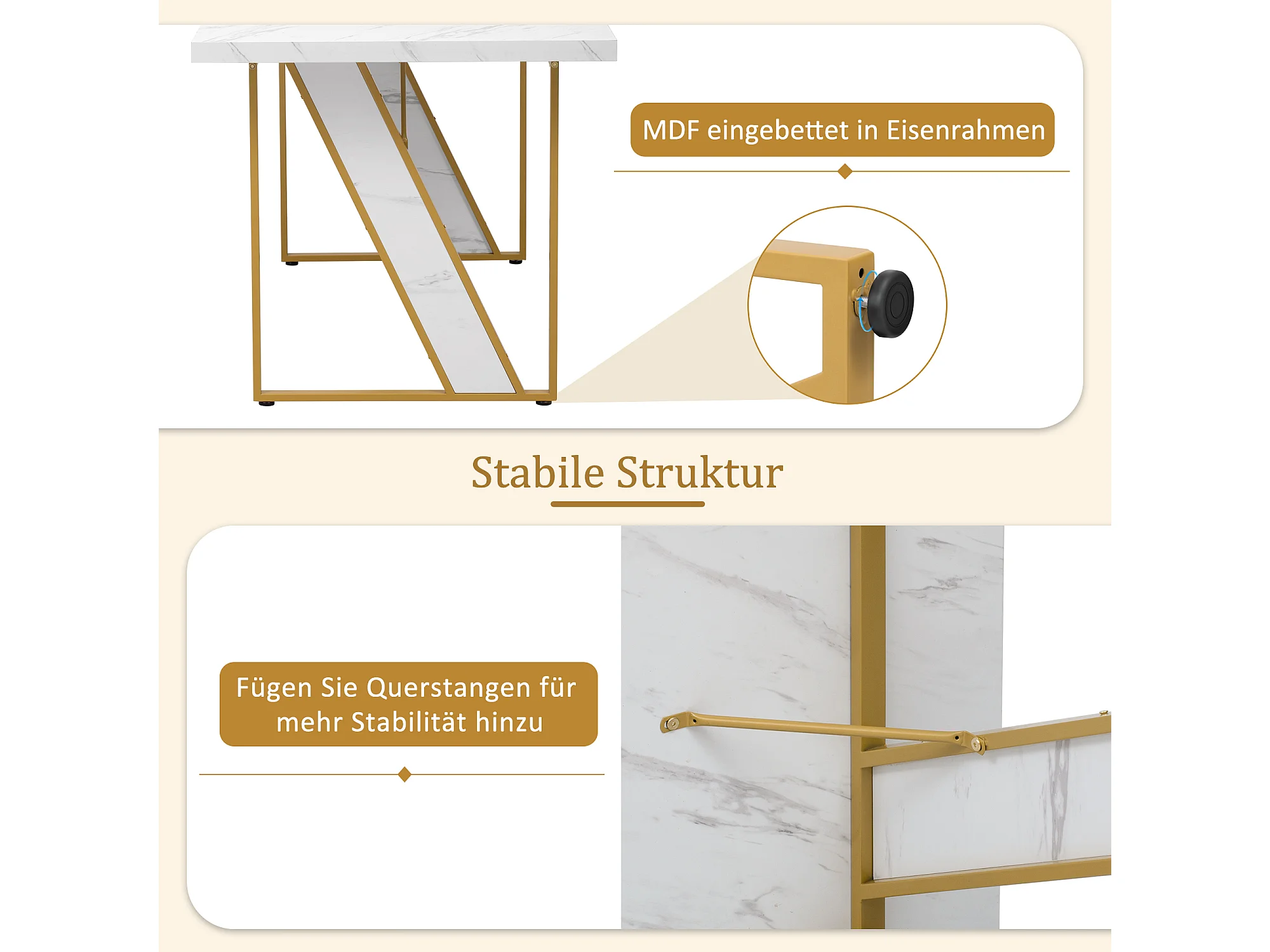 MDF eingebettet in Eisenrahmen

Stabile Struktur

Fügen Sie Querstangen für mehr Stabilität hinzu