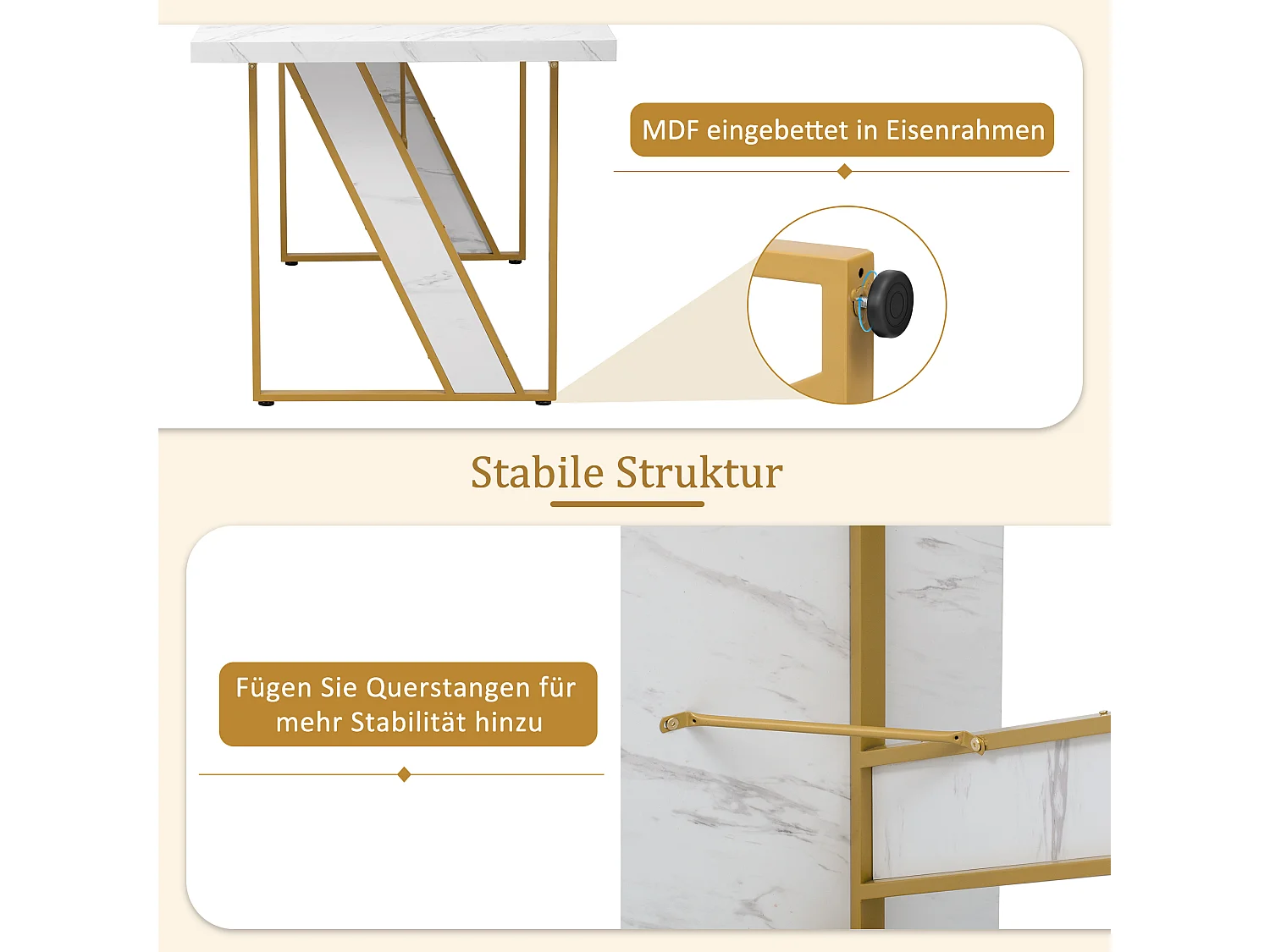 MDF eingebettet in Eisenrahmen

Stabile Struktur

Fügen Sie Querstangen für mehr Stabilität hinzu