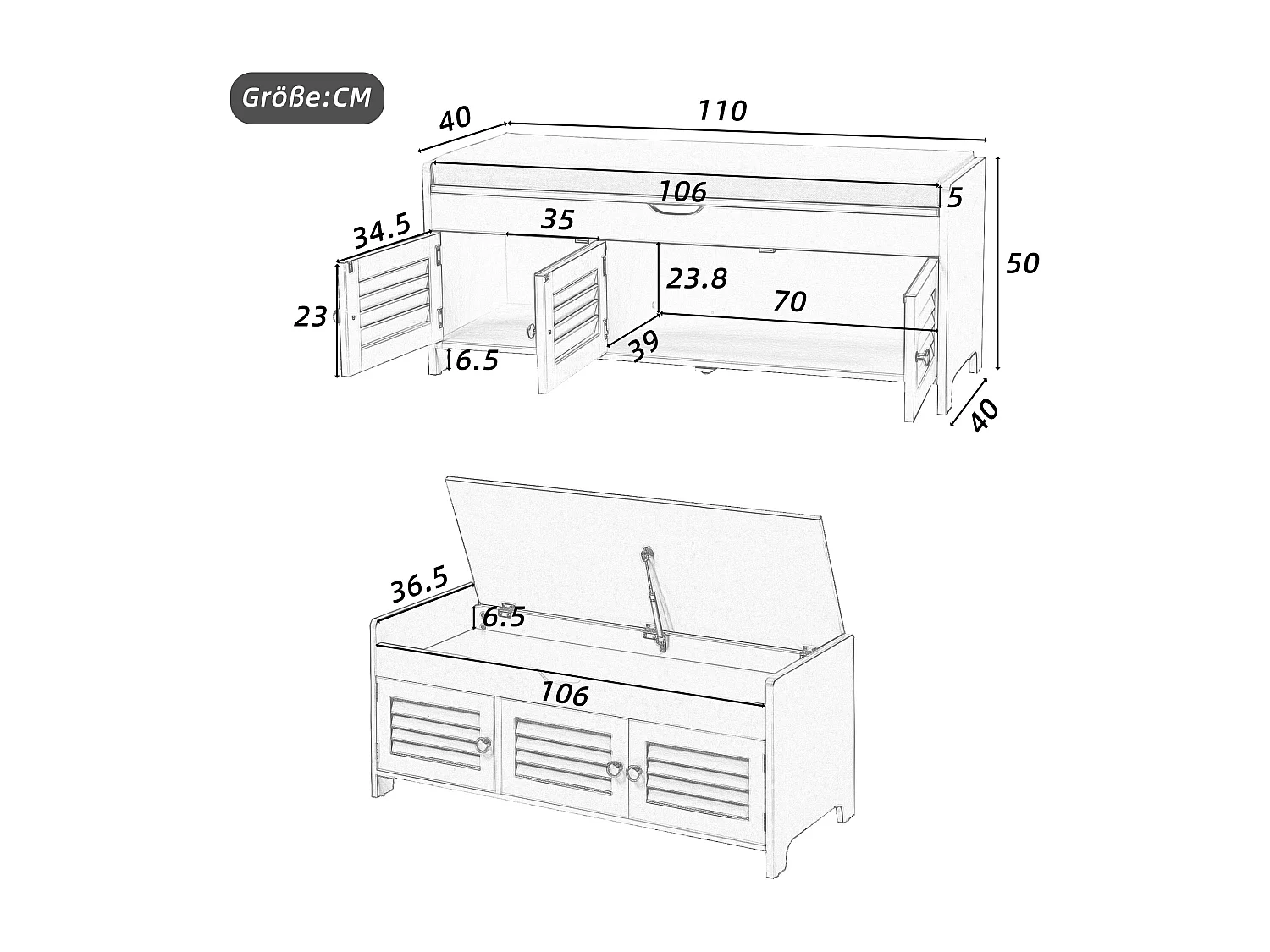 Größe:CM

40

110

106

5

34.5

35

50

23.8

70

23

6.5

39

40

36.5

6.5

106