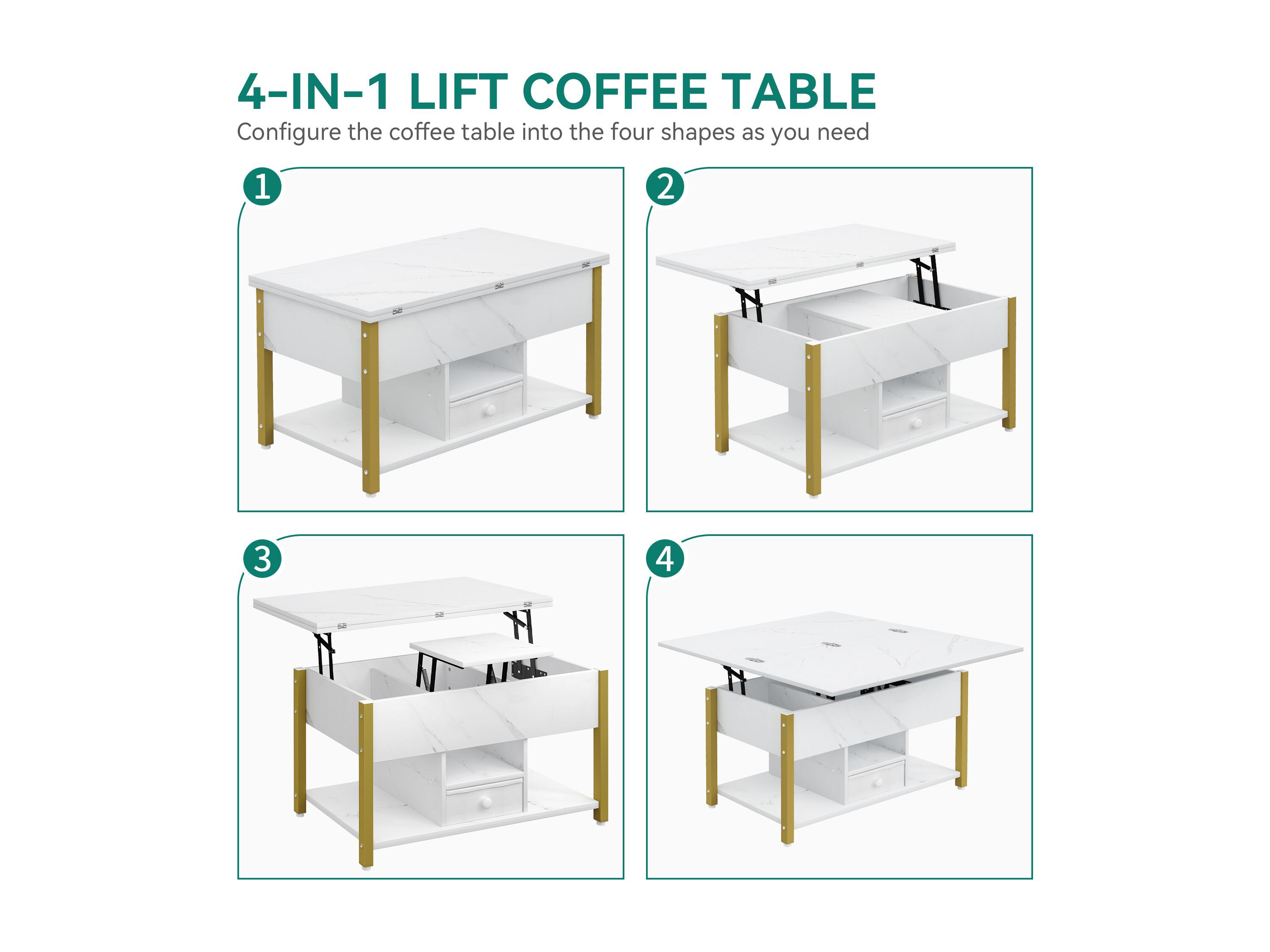 4-IN-1 LIFT COFFEE TABLE

Configure the coffee table into the four shapes as you need

1

2

3

4