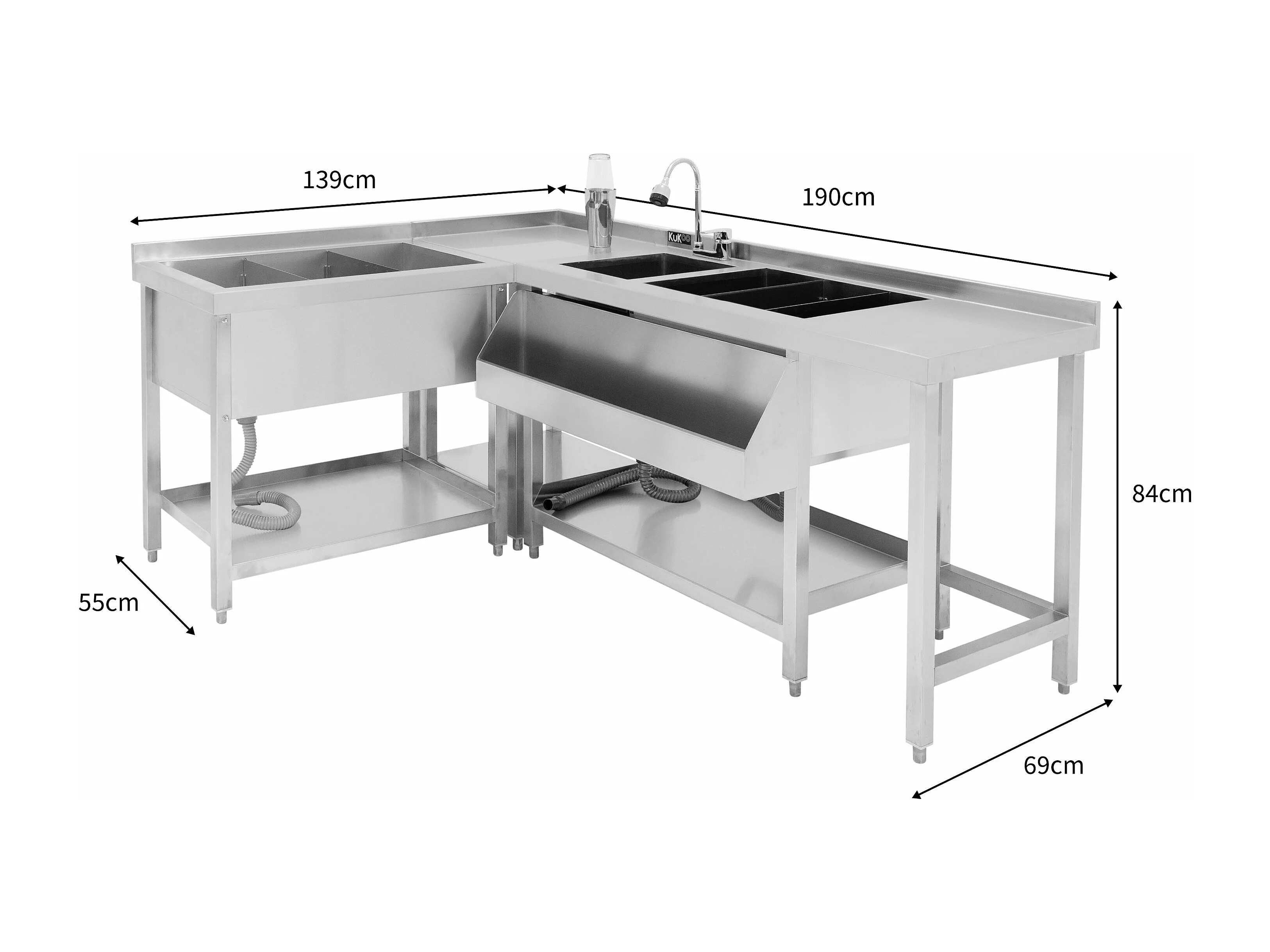 139cm

190cm

KuKoo

84cm

55cm

69cm