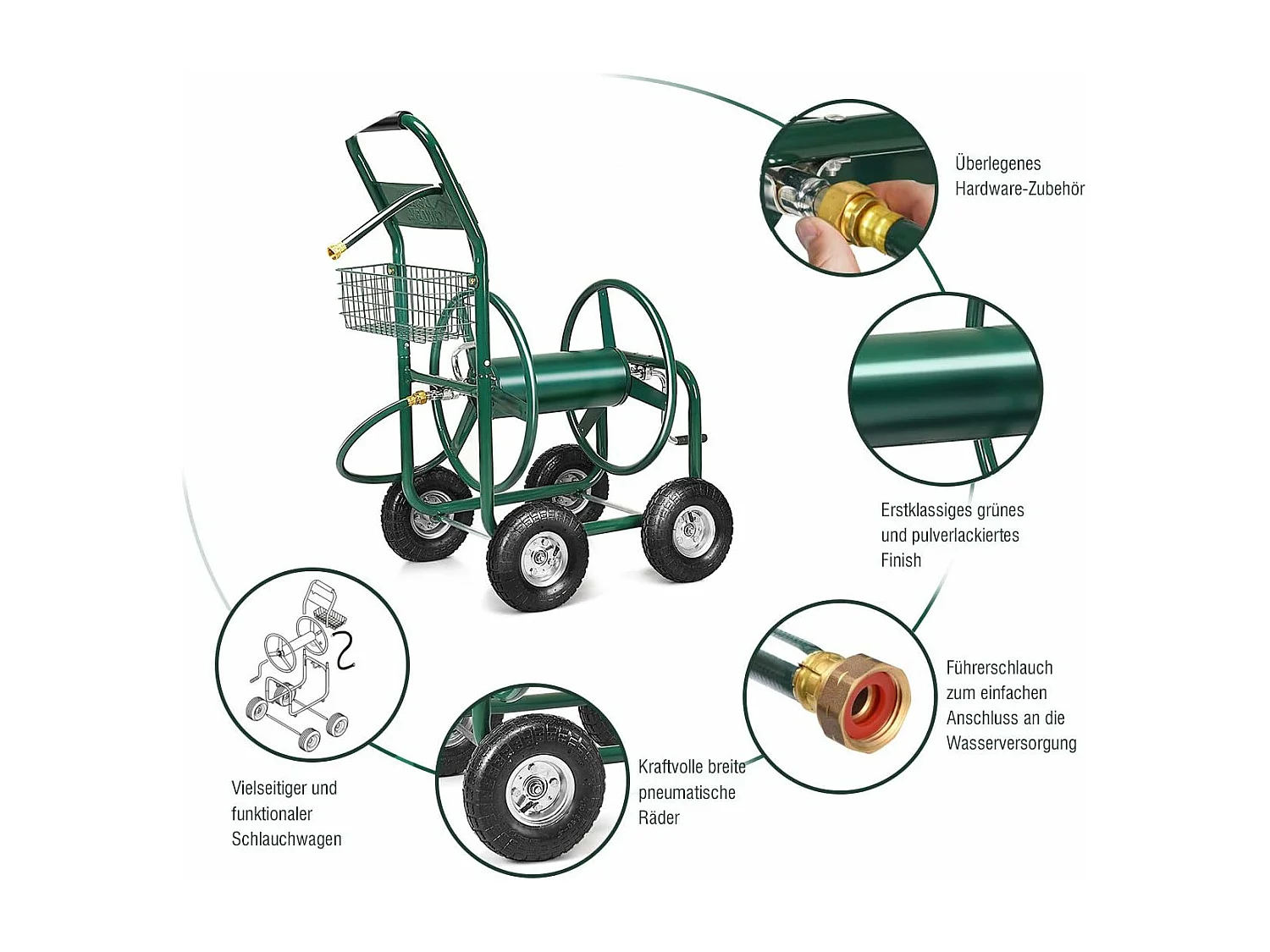 Überlegenes Hardware-Zubehör

Erstklassiges grünes und pulverlackiertes Finish

Führerschlauch zum einfachen Anschluss an die Wasserversorgung

Kraftvolle breite pneumatische Räder

Vielseitiger und funktionaler Schlauchwagen