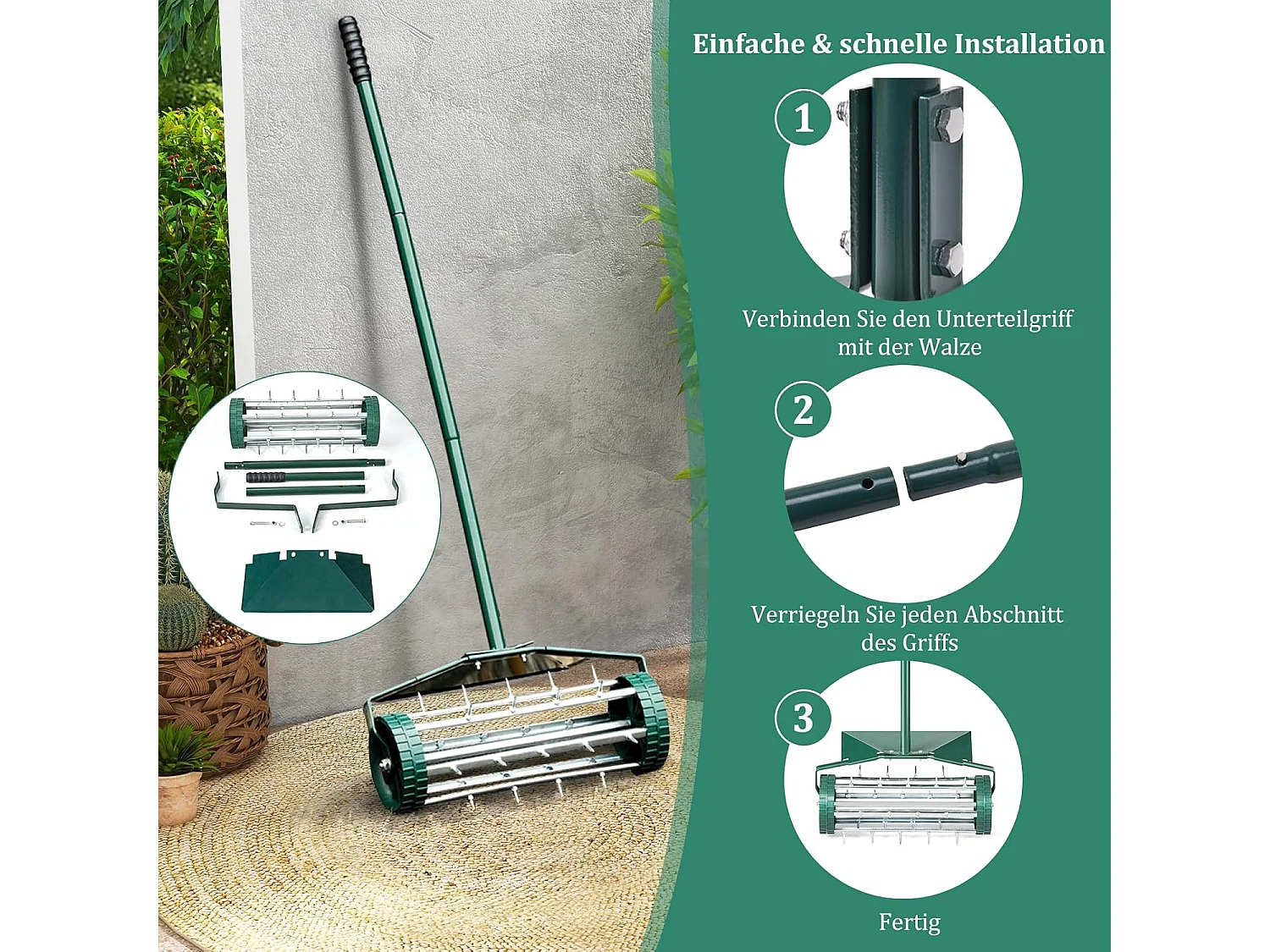 Einfache & schnelle Installation

1

Verbinden Sie den Unterteilgriff mit der Walze

2

Verriegeln Sie jeden Abschnitt des Griffs

3

Fertig