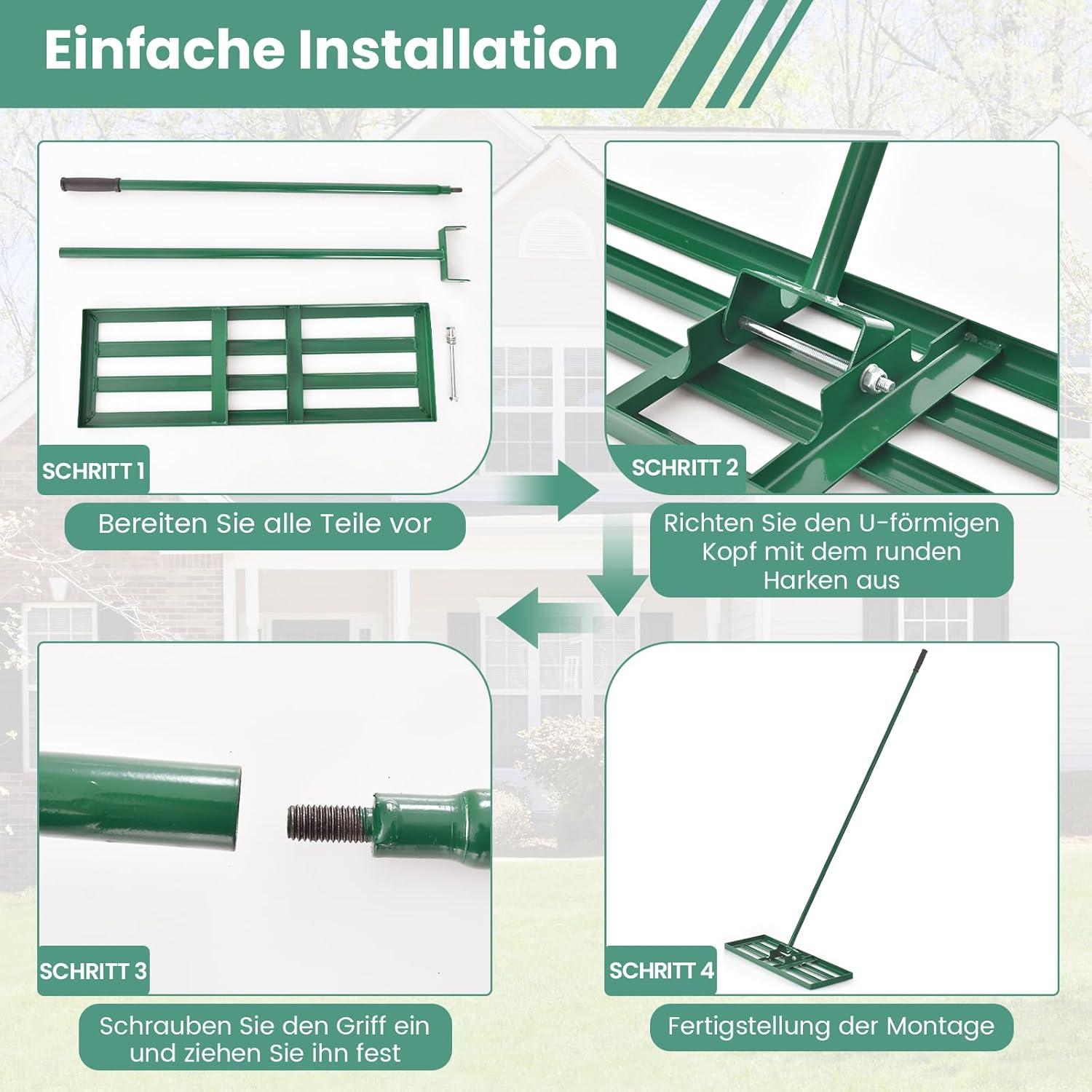 Einfache Installation

SCHRITT 1

Bereiten Sie alle Teile vor

SCHRITT 2

Richten Sie den U-förmigen Kopf mit dem runden Harken aus

SCHRITT 3

Schrauben Sie den Griff ein und ziehen Sie ihn fest

SCHRITT 4

Fertigstellung der Montage