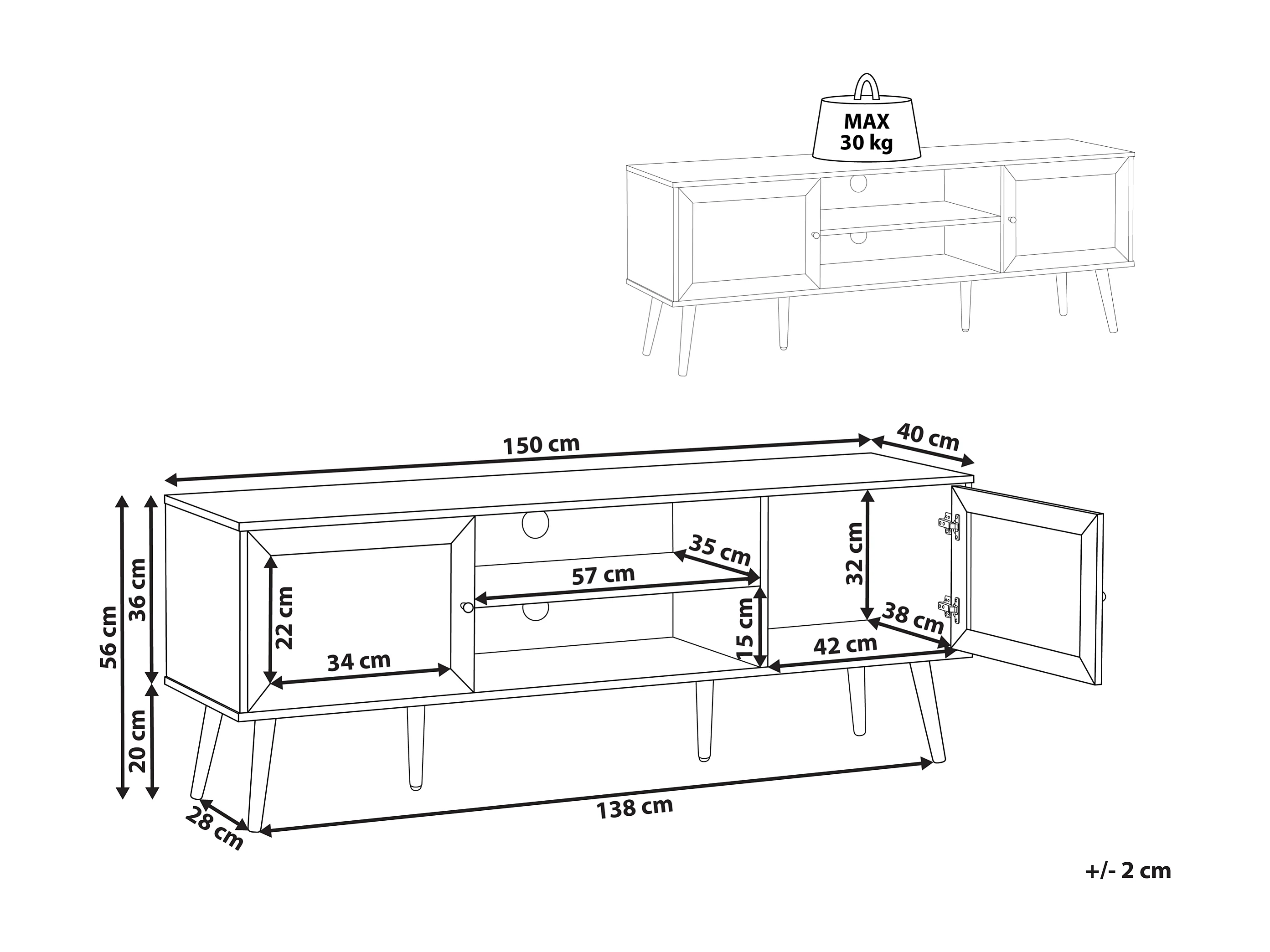 MAX
30 kg

150 cm
40 cm
56 cm
36 cm
20 cm
22 cm
34 cm
57 cm
35 cm
15 cm
32 cm
38 cm
42 cm
28 cm
138 cm

+/- 2 cm