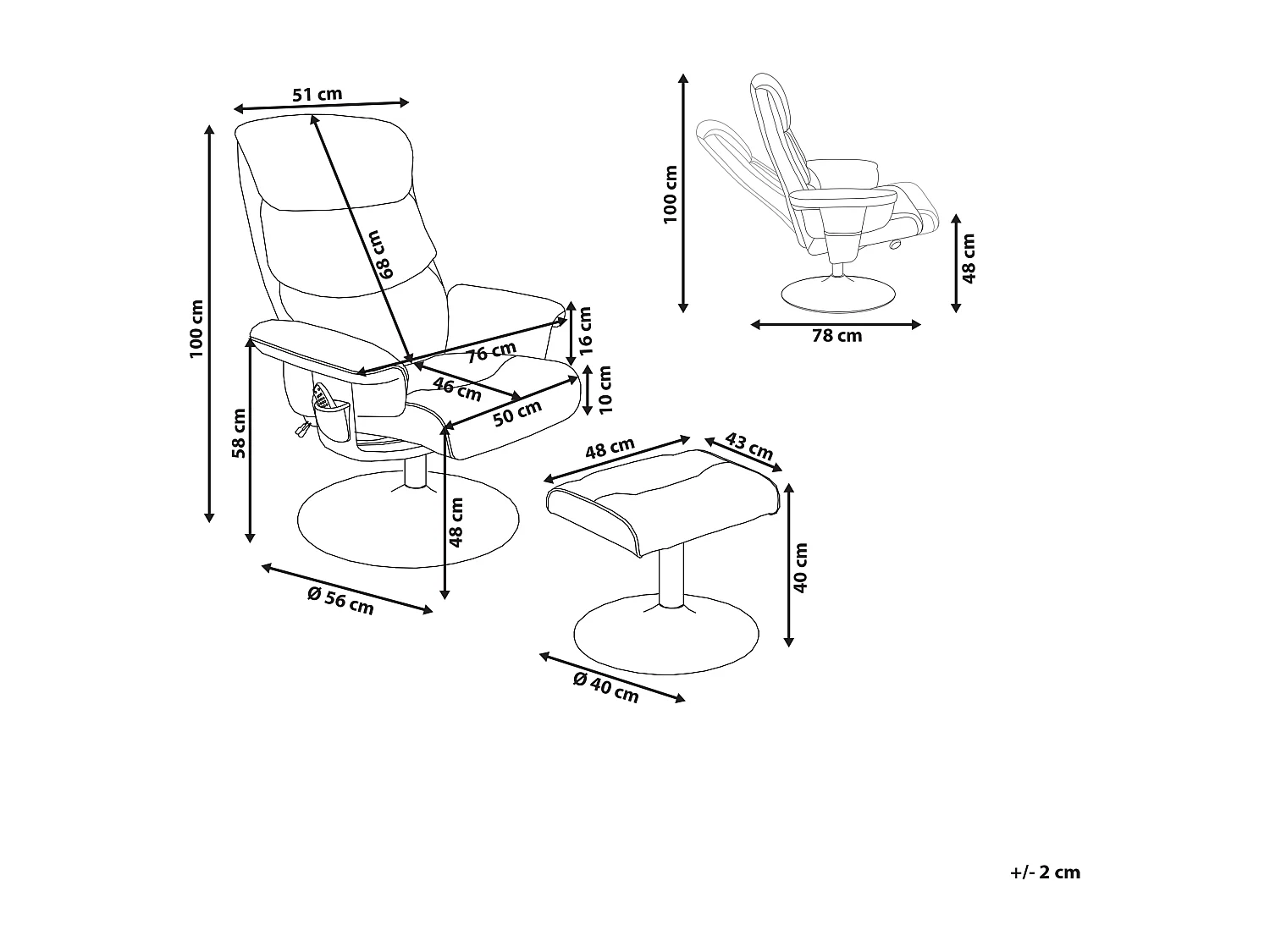 51 cm
100 cm
68 cm
76 cm
16 cm
46 cm
10 cm
50 cm
58 cm
48 cm
Ø 56 cm
100 cm
48 cm
78 cm
48 cm
43 cm
40 cm
Ø 40 cm
+/- 2 cm