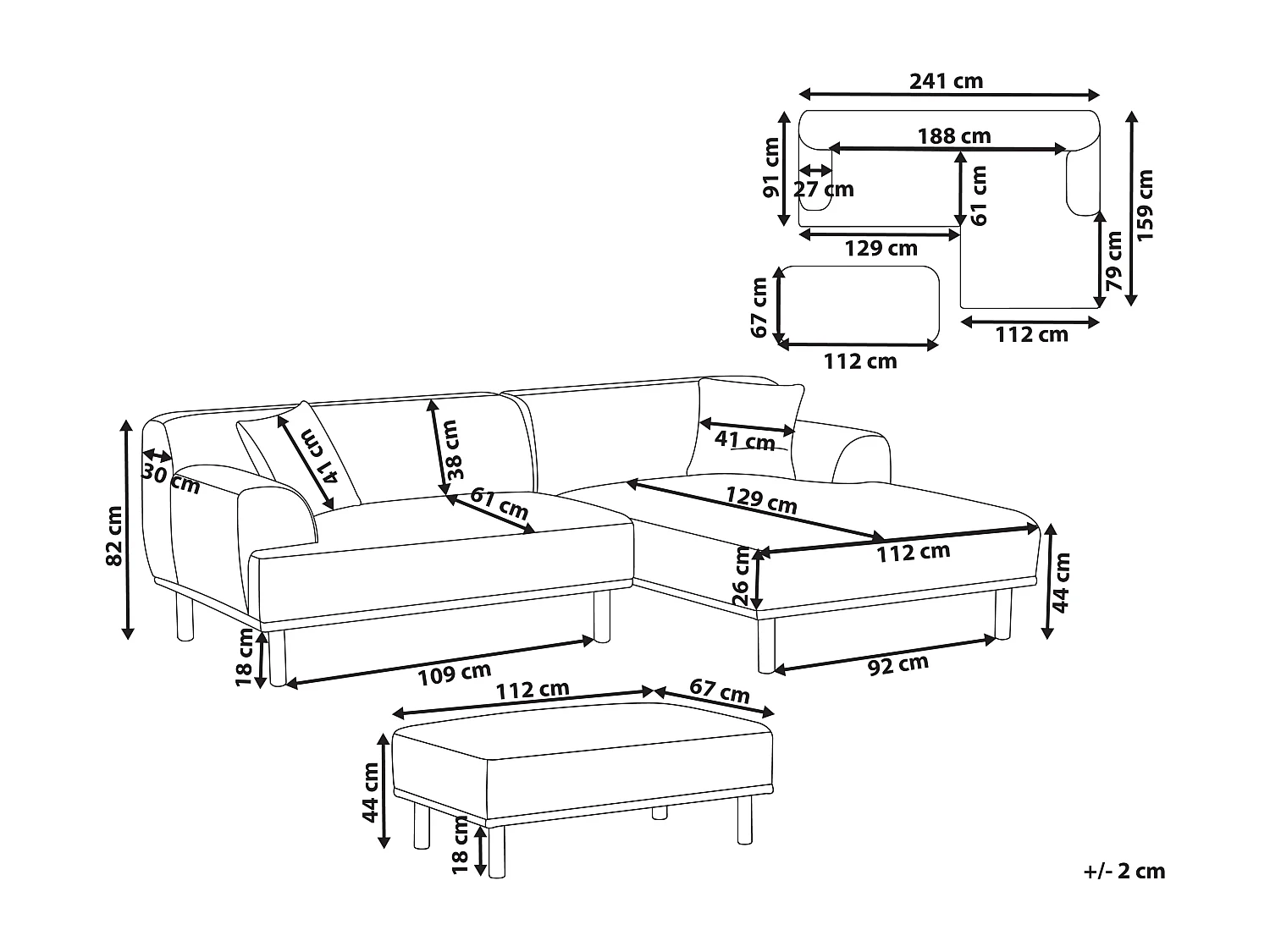 241 cm
188 cm
91 cm
27 cm
61 cm
159 cm
129 cm
79 cm
67 cm
112 cm
112 cm
82 cm
30 cm
41 cm
38 cm
61 cm
41 cm
129 cm
112 cm
26 cm
44 cm
18 cm
109 cm
92 cm
112 cm
67 cm
44 cm
18 cm
+/- 2 cm