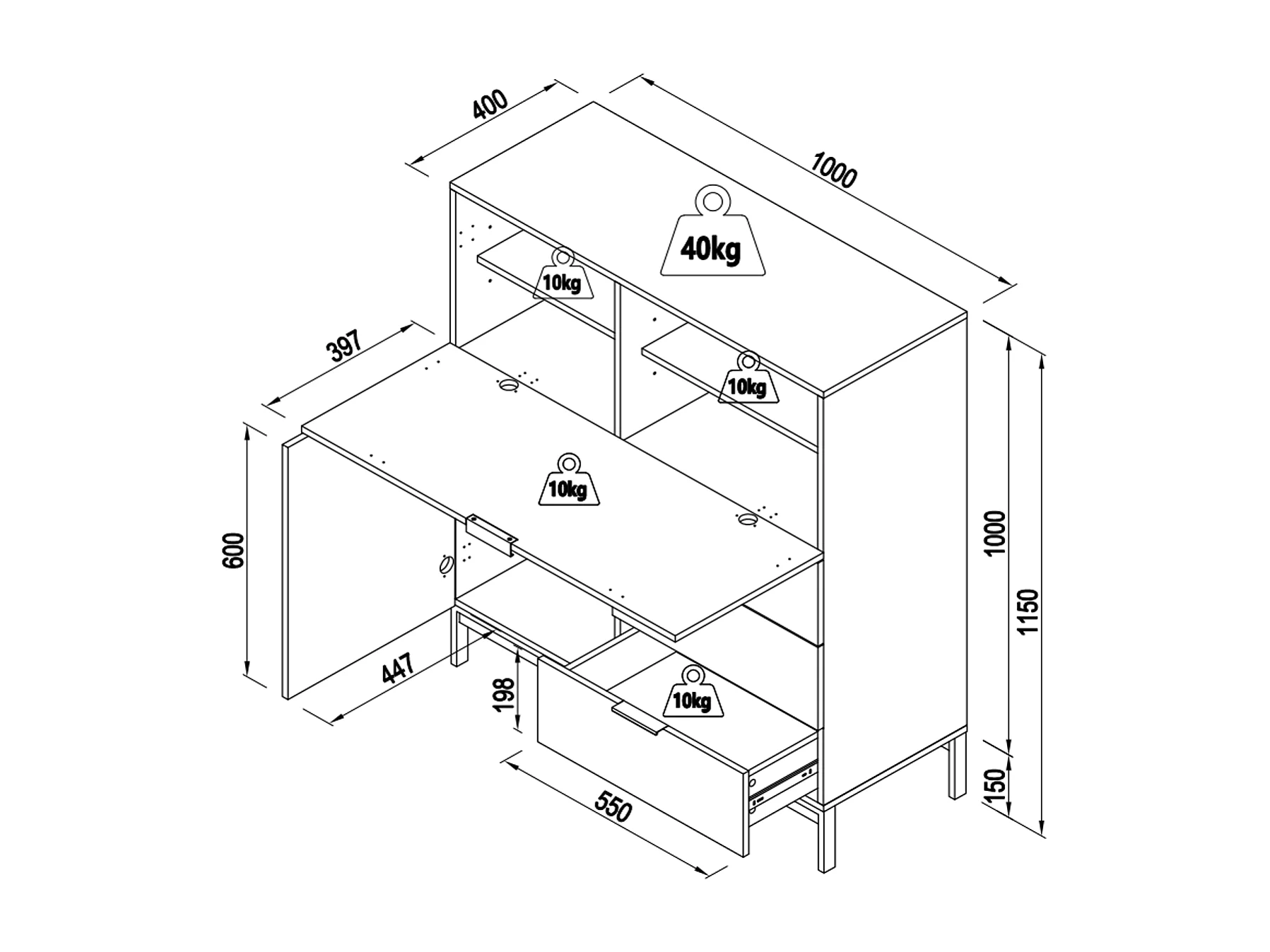 400
1000
40kg
10kg
397
10kg
10kg
600
1000
1150
447
198
10kg
550
150