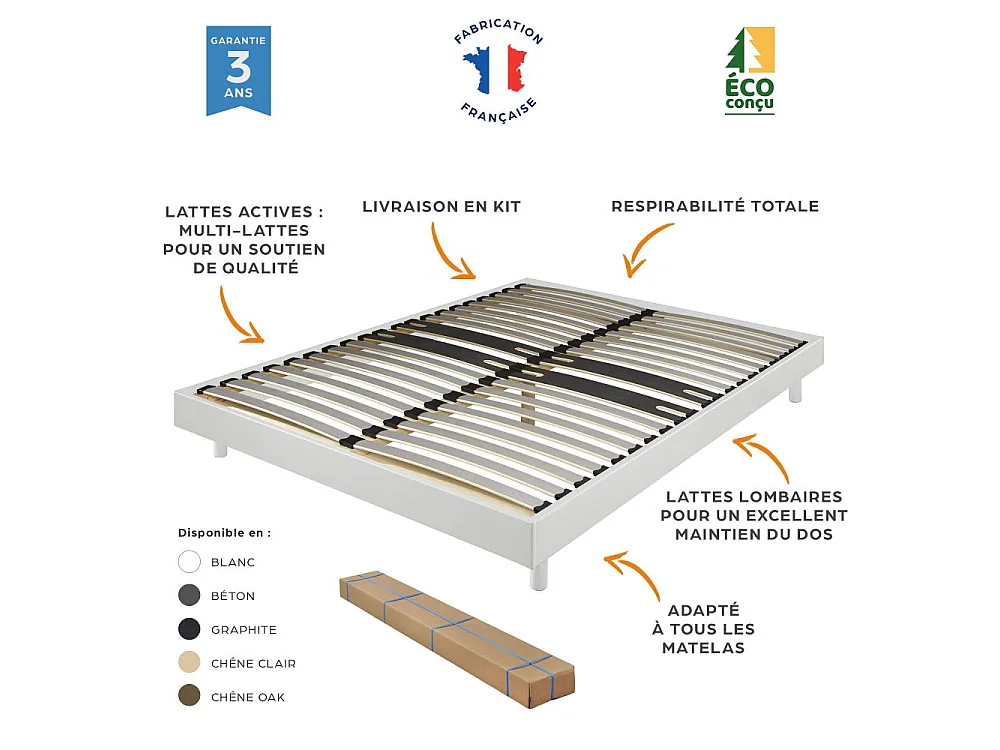 GARANTIE
3
ANS

FABRICATION
FRANÇAISE

ÉCO
conçu

LATTES ACTIVES : MULTI-LATTES POUR UN SOUTIEN DE QUALITÉ

LIVRAISON EN KIT

RESPIRABILITÉ TOTALE

LATTES LOMBAIRES POUR UN EXCELLENT MAINTIEN DU DOS

ADAPTÉ À TOUS LES MATELAS

Disponible en :

BLANC

BÉTON

GRAPHITE

CHÊNE CLAIR

CHÊNE OAK