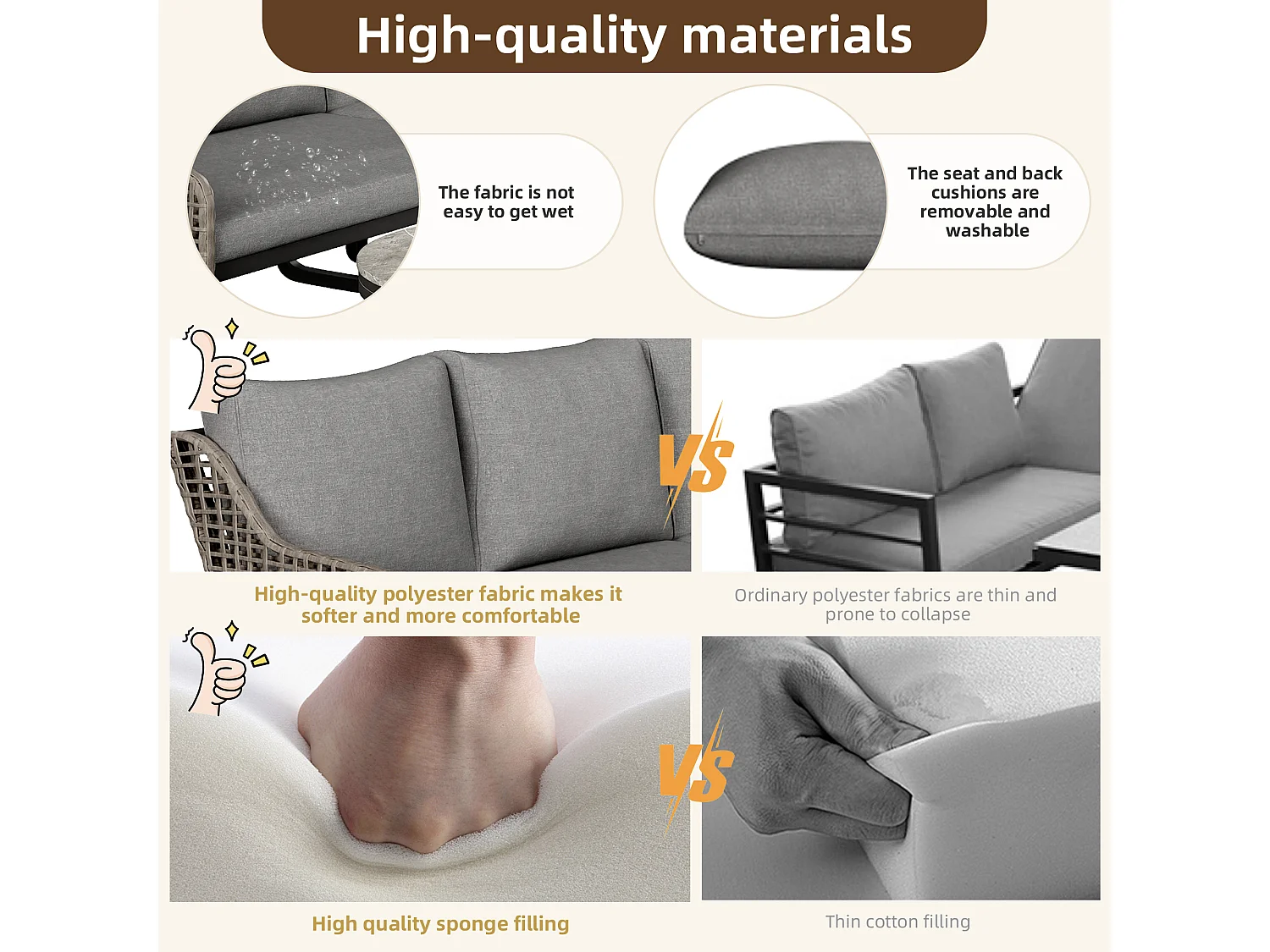 High-quality materials

The fabric is not easy to get wet

The seat and back cushions are removable and washable

VS

High-quality polyester fabric makes it softer and more comfortable

Ordinary polyester fabrics are thin and prone to collapse

VS

High quality sponge filling

Thin cotton filling