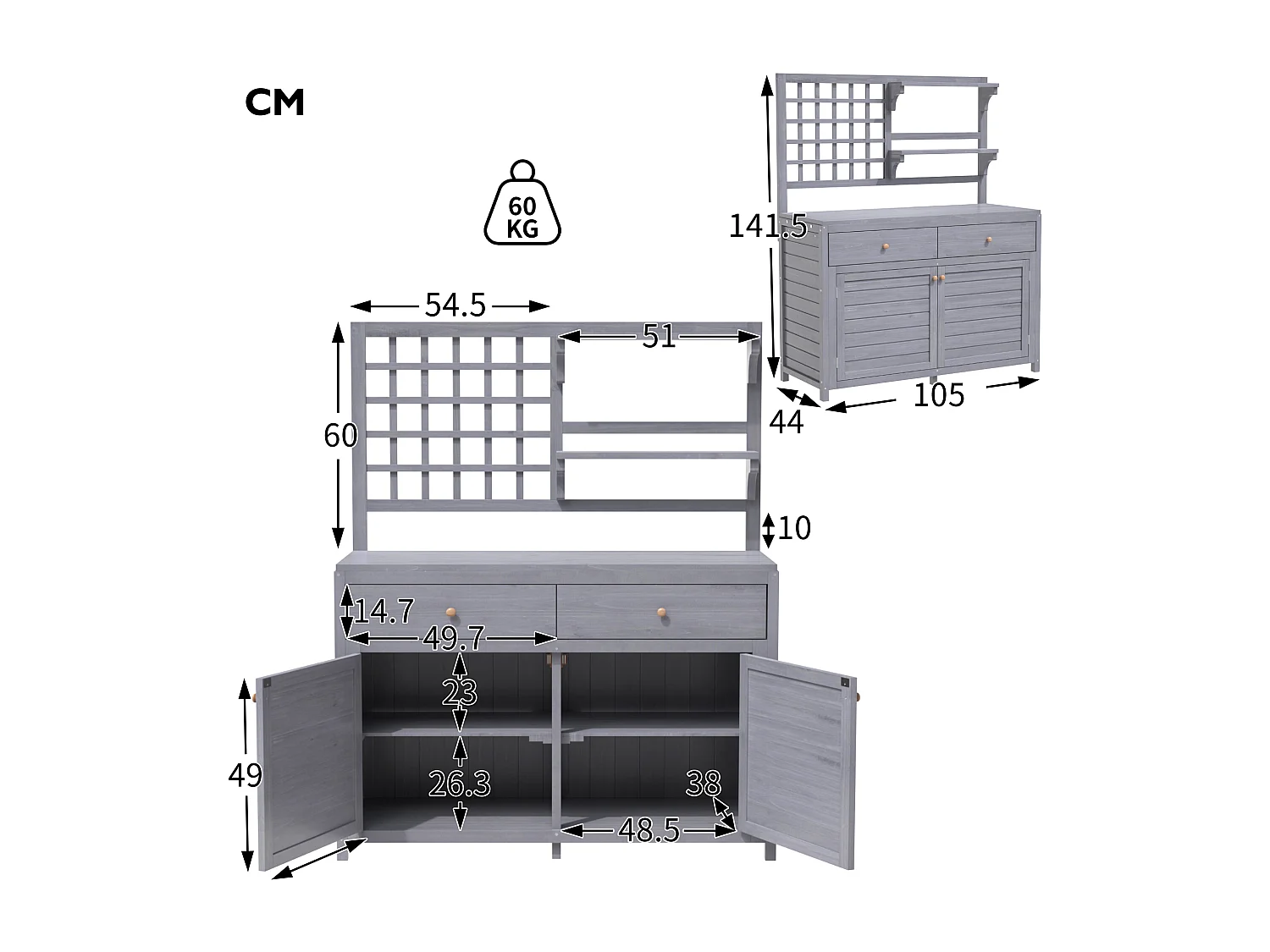 CM

60
KG

141.5

105

44

54.5

51

60

10

14.7

49.7

23

26.3

38

48.5

49