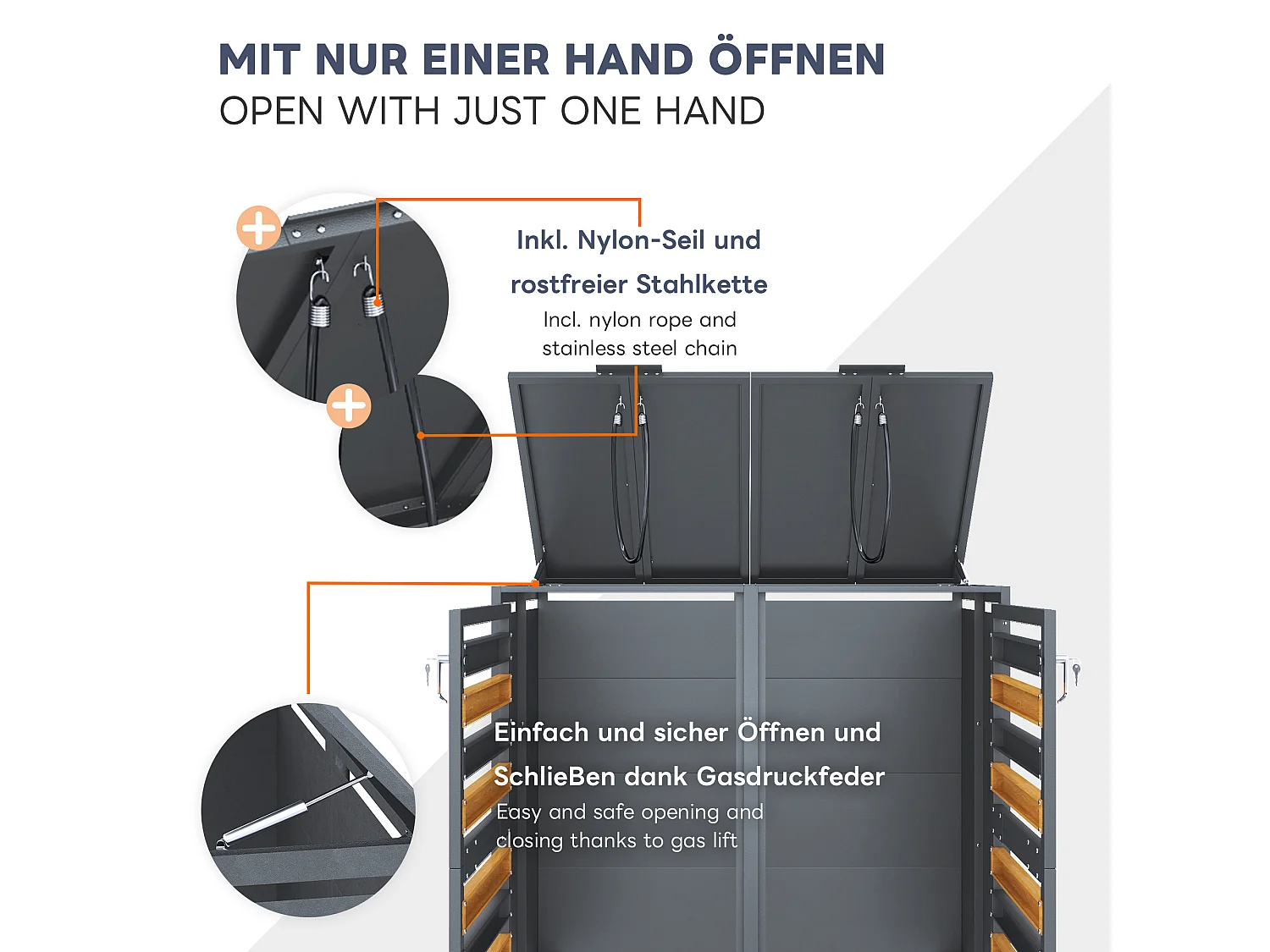 MIT NUR EINER HAND ÖFFNEN
OPEN WITH JUST ONE HAND

Inkl. Nylon-Seil und rostfreier Stahlkette
Incl. nylon rope and stainless steel chain

Einfach und sicher Öffnen und SchlieBen dank Gasdruckfeder
Easy and safe opening and closing thanks to gas lift