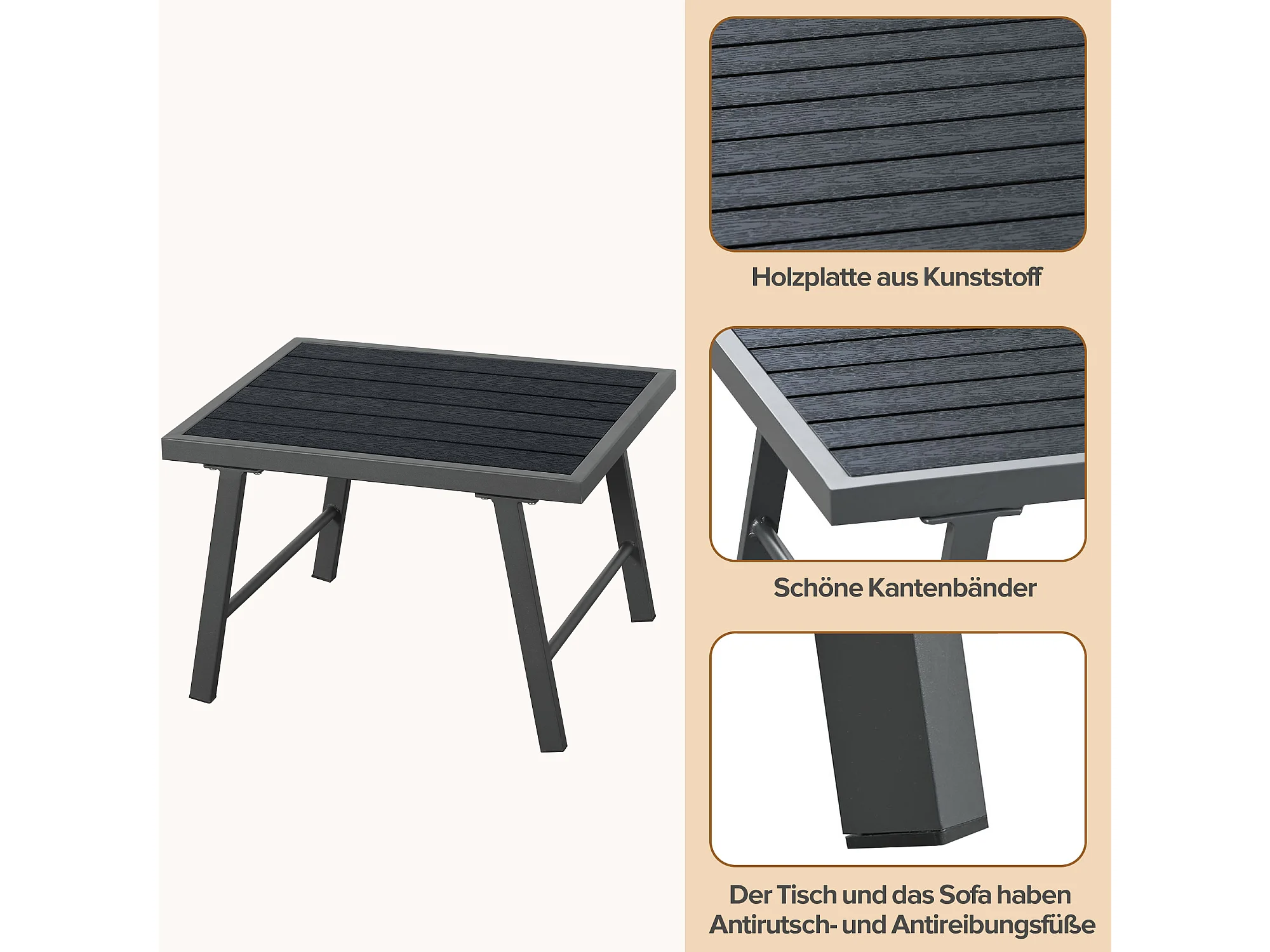 Holzplatte aus Kunststoff

Schöne Kantenbänder

Der Tisch und das Sofa haben Antirutsch- und Antireibungsfüße