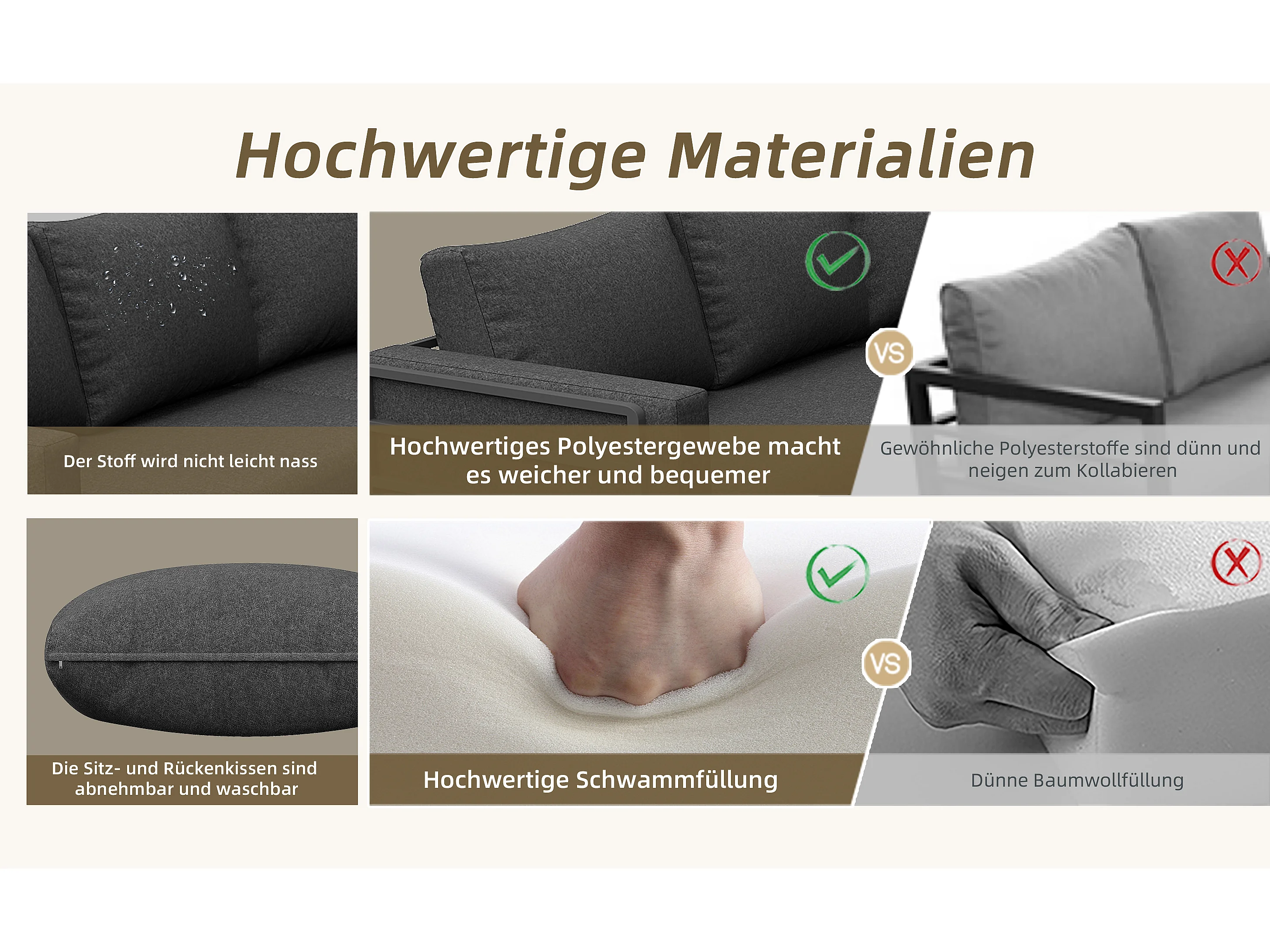 Hochwertige Materialien

Der Stoff wird nicht leicht nass

VS

Hochwertiges Polyestergewebe macht es weicher und bequemer

Gewöhnliche Polyesterstoffe sind dünn und neigen zum Kollabieren

Die Sitz- und Rückenkissen sind abnehmbar und waschbar

VS

Hochwertige Schwammfüllung

Dünne Baumwollfüllung