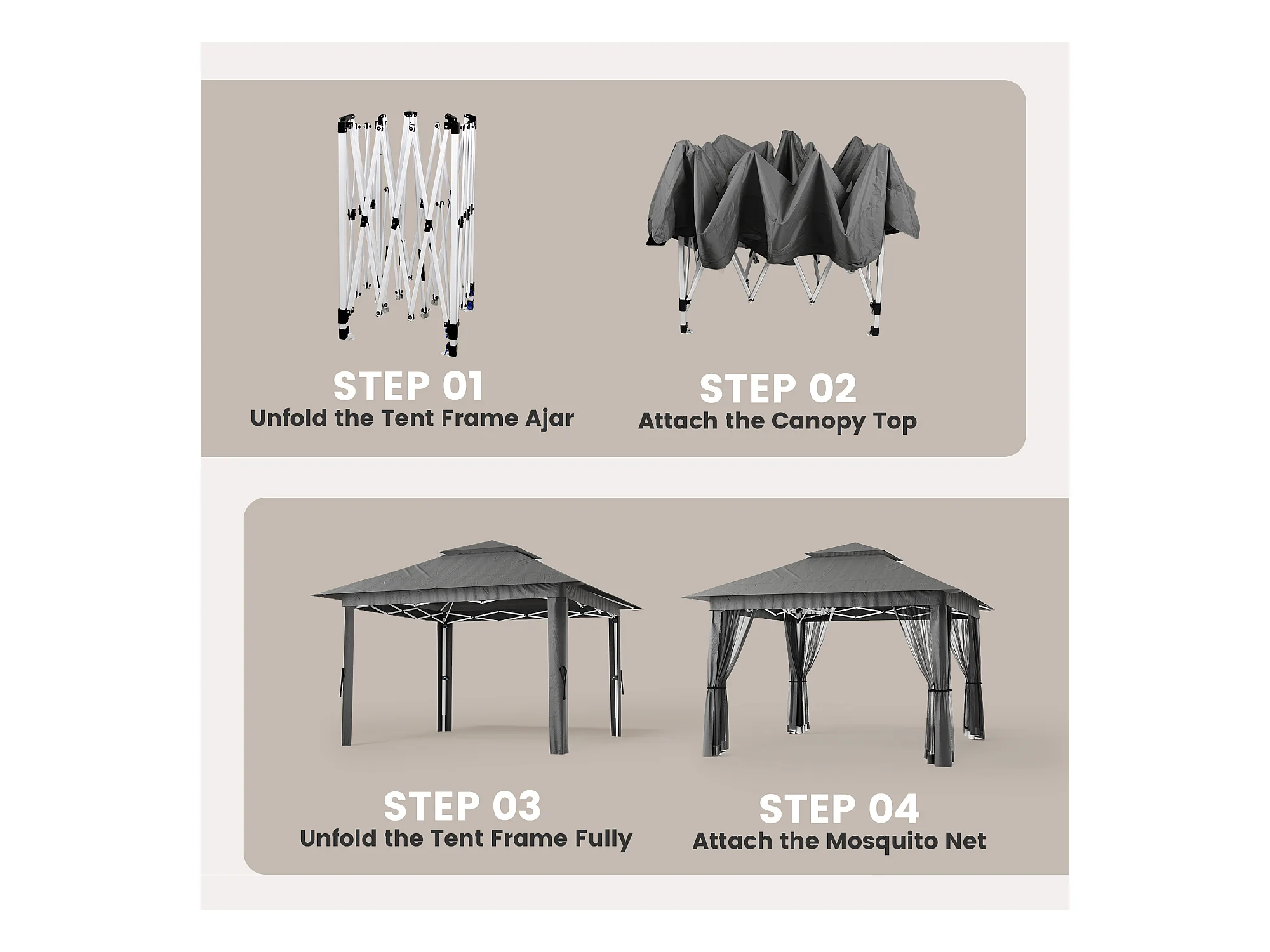 STEP 01
Unfold the Tent Frame Ajar

STEP 02
Attach the Canopy Top

STEP 03
Unfold the Tent Frame Fully

STEP 04
Attach the Mosquito Net