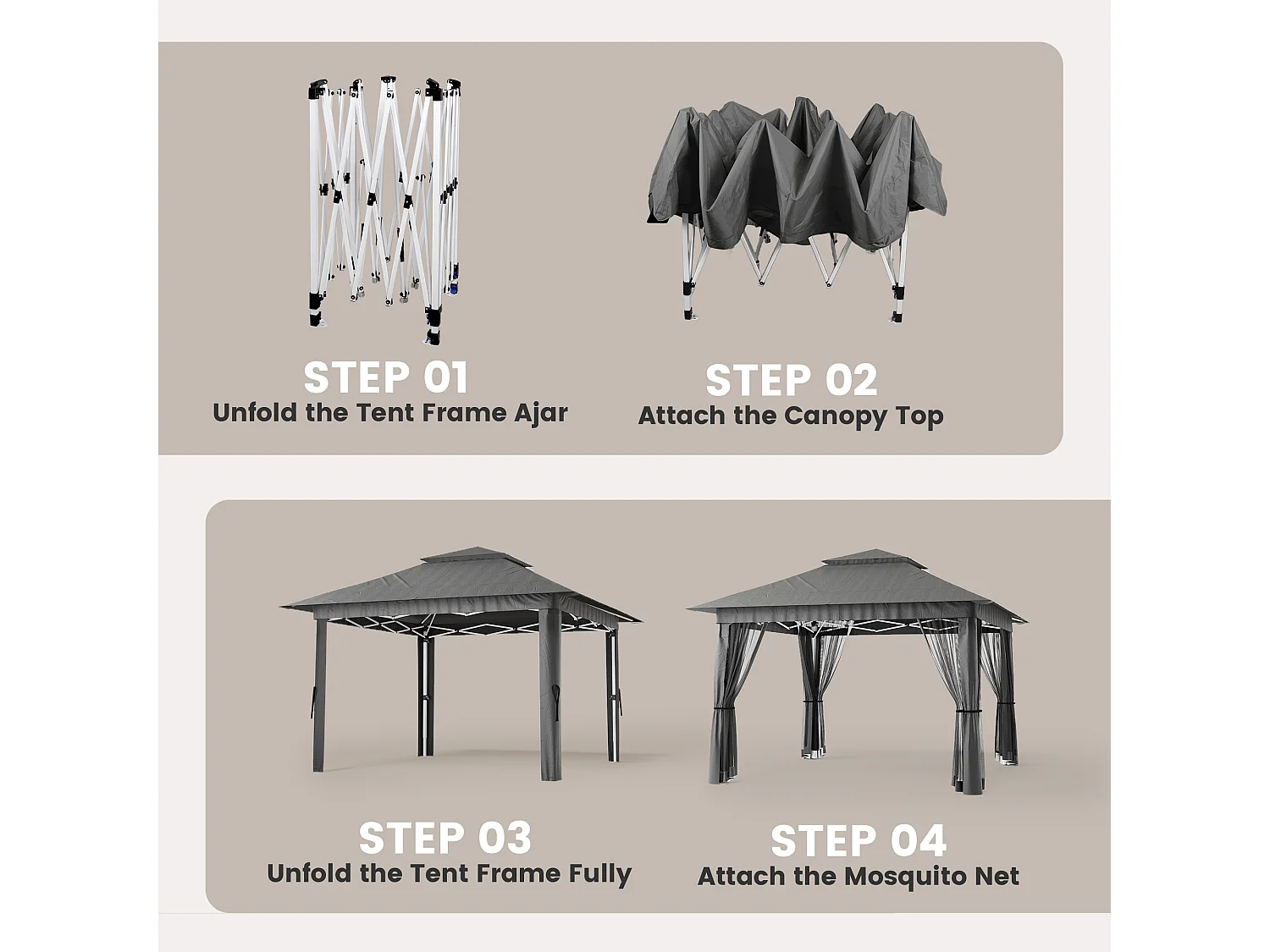 STEP 01
Unfold the Tent Frame Ajar

STEP 02
Attach the Canopy Top

STEP 03
Unfold the Tent Frame Fully

STEP 04
Attach the Mosquito Net