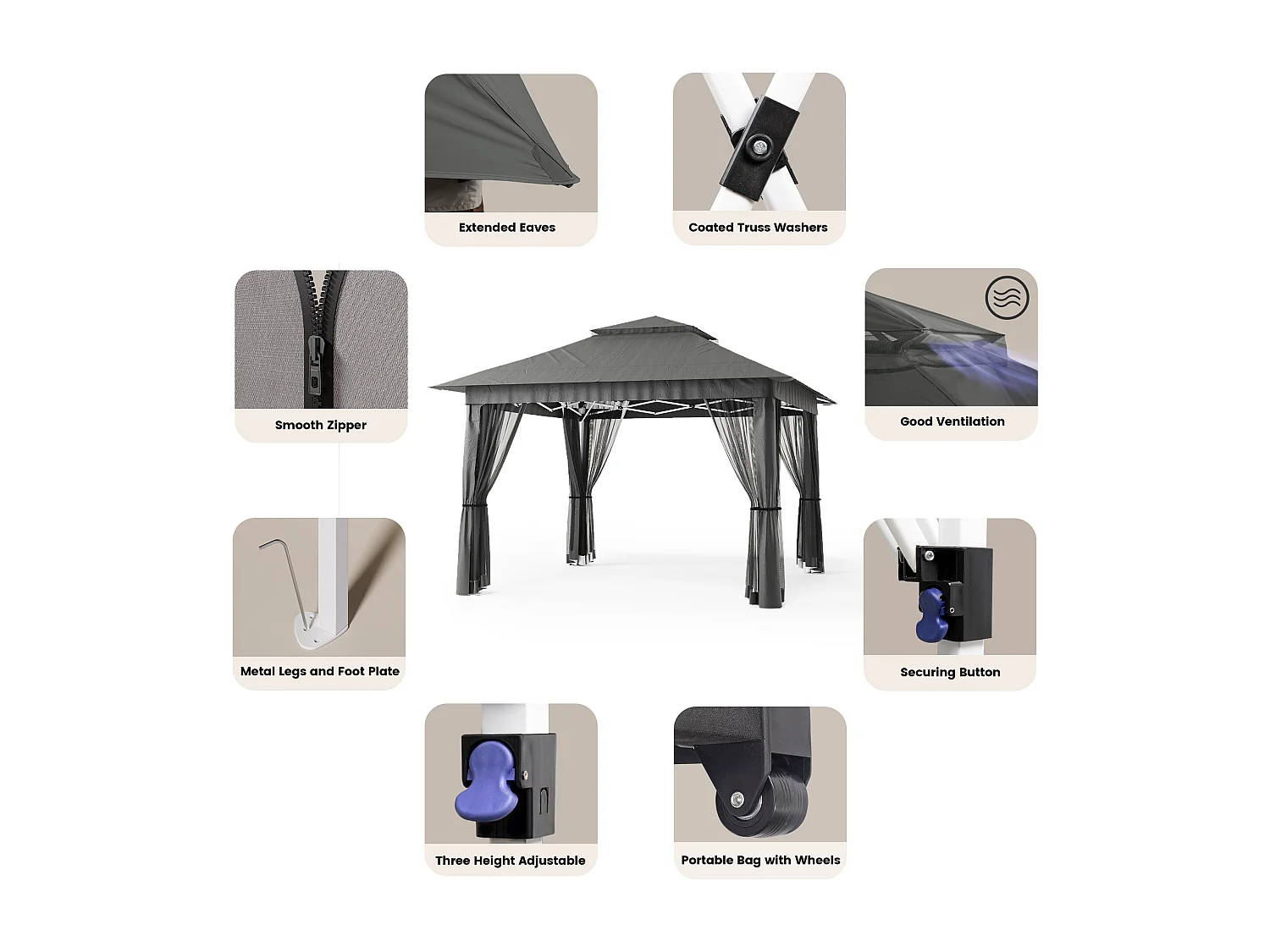 Extended Eaves

Coated Truss Washers

Smooth Zipper

Good Ventilation

Metal Legs and Foot Plate

Securing Button

Three Height Adjustable

Portable Bag with Wheels