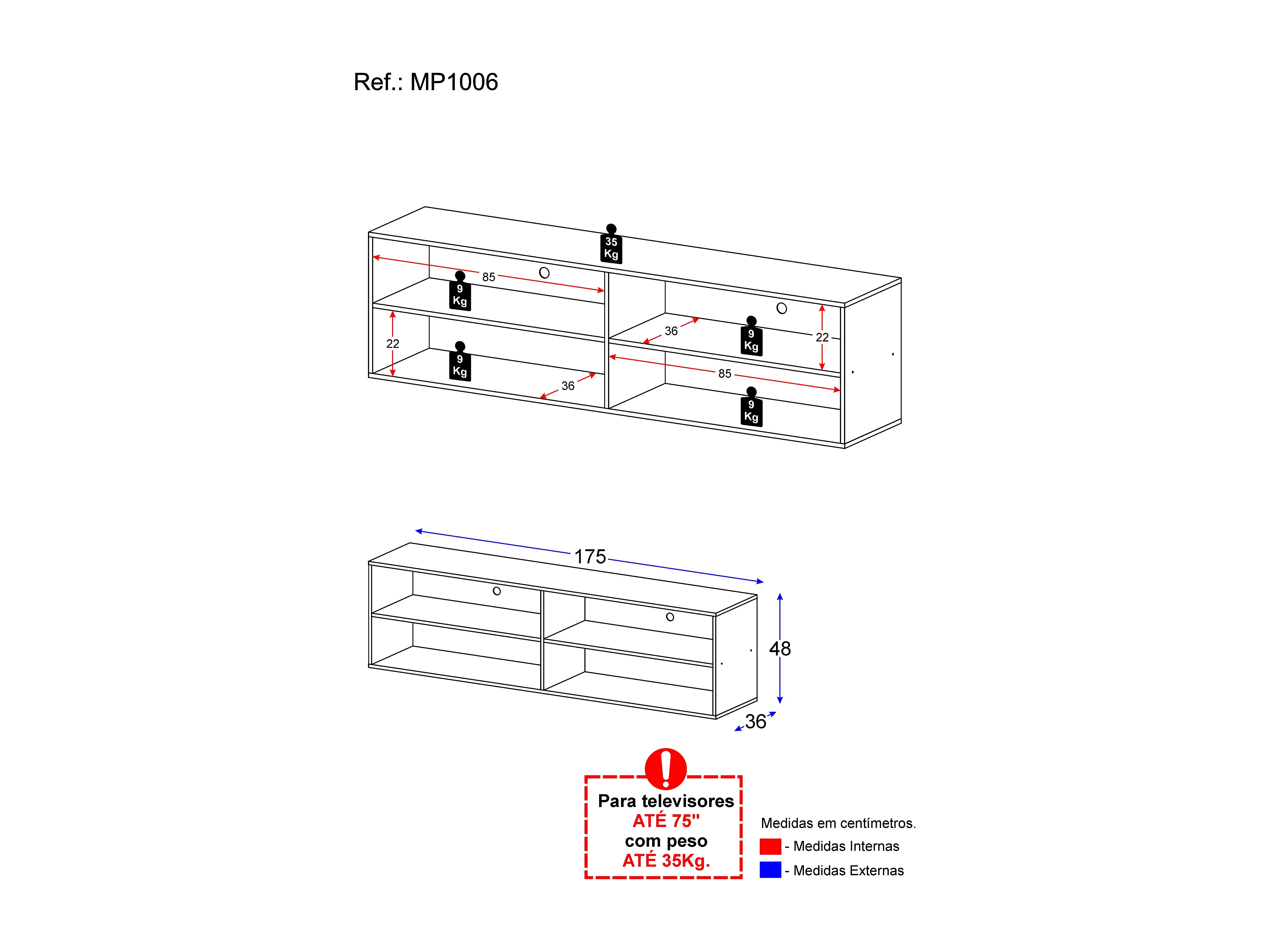 Ref.: MP1006

35 Kg

85

9 Kg

22

9 Kg

36

36

9 Kg

22

85

9 Kg

175

48

36

Para televisores
ATÉ 75"
com peso
ATÉ 35Kg.

Medidas em centímetros.
- Medidas Internas
- Medidas Externas