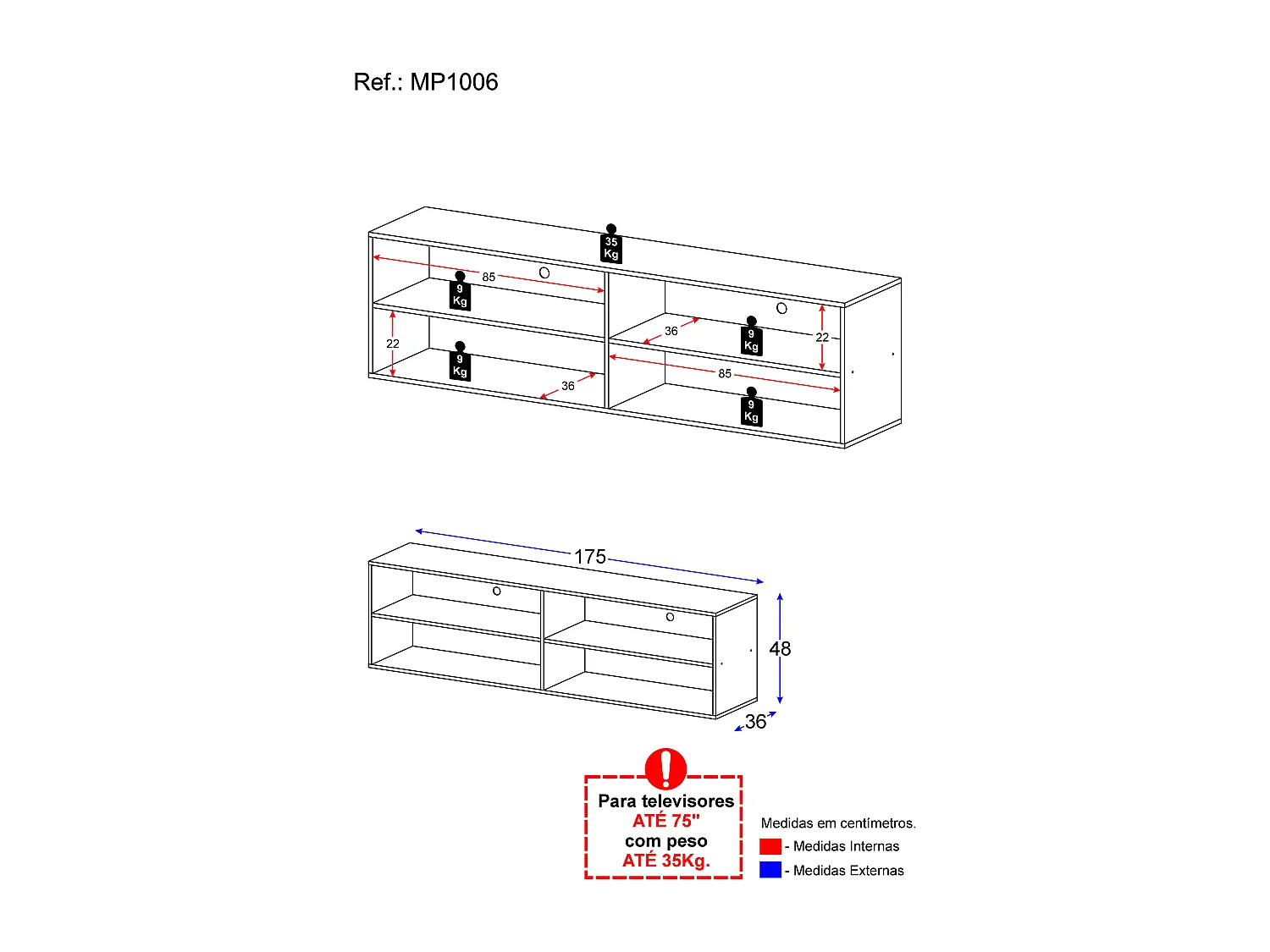 Ref.: MP1006

35 Kg

85

9 Kg

22

9 Kg

36

36

9 Kg

22

85

9 Kg

175

48

36

Para televisores
ATÉ 75"
com peso
ATÉ 35Kg.

Medidas em centímetros.
- Medidas Internas
- Medidas Externas